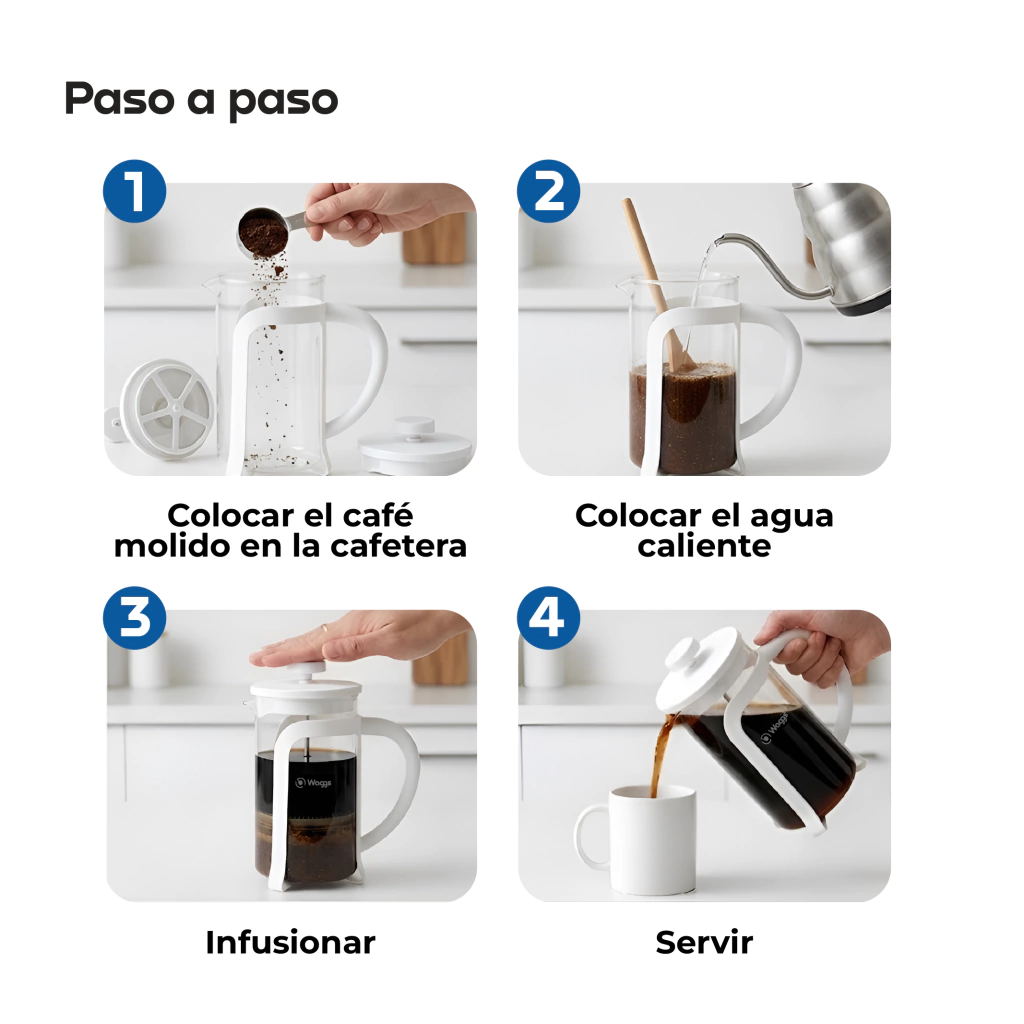 Paso a paso

1

Colocar el café molido en la cafetera

2

Colocar el agua caliente

3

Woggs

Infusionar

4

Woggs

Servir