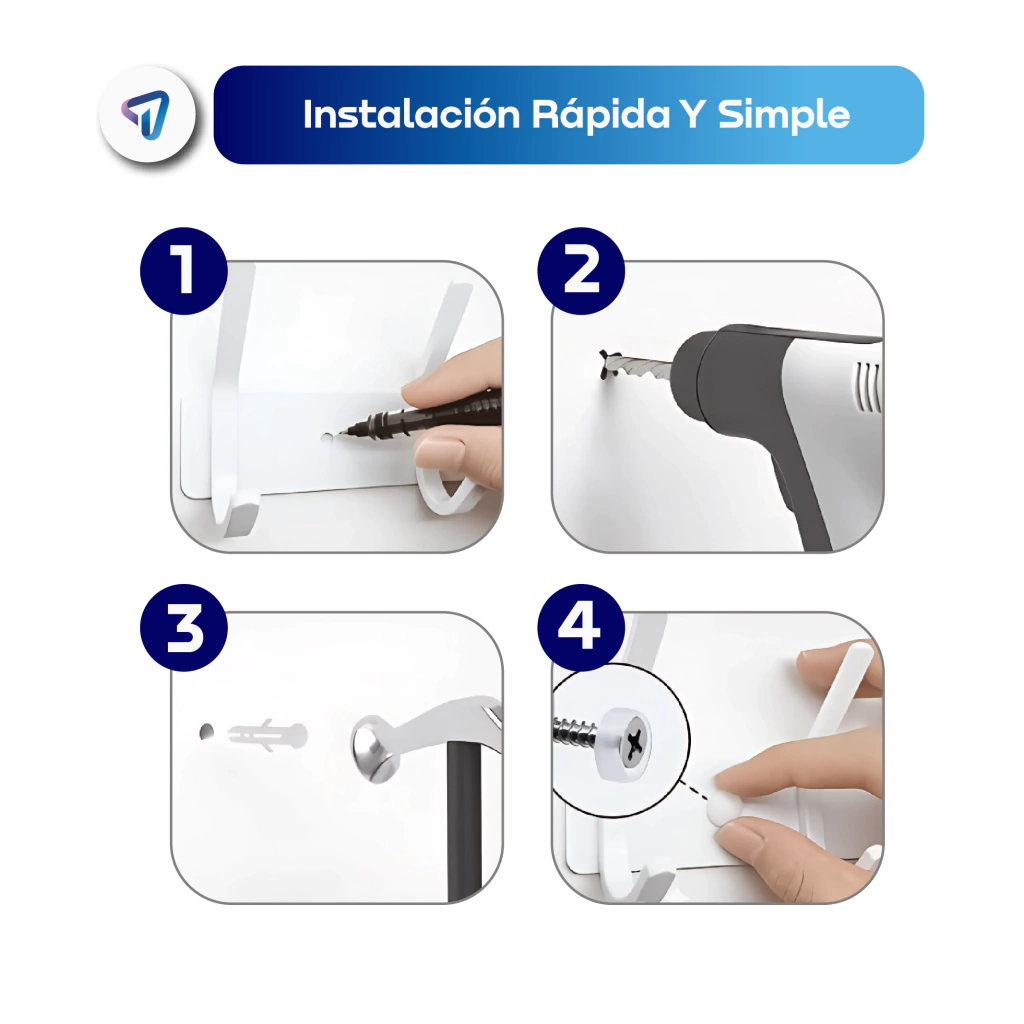 Instalación Rápida Y Simple

1

2

3

4