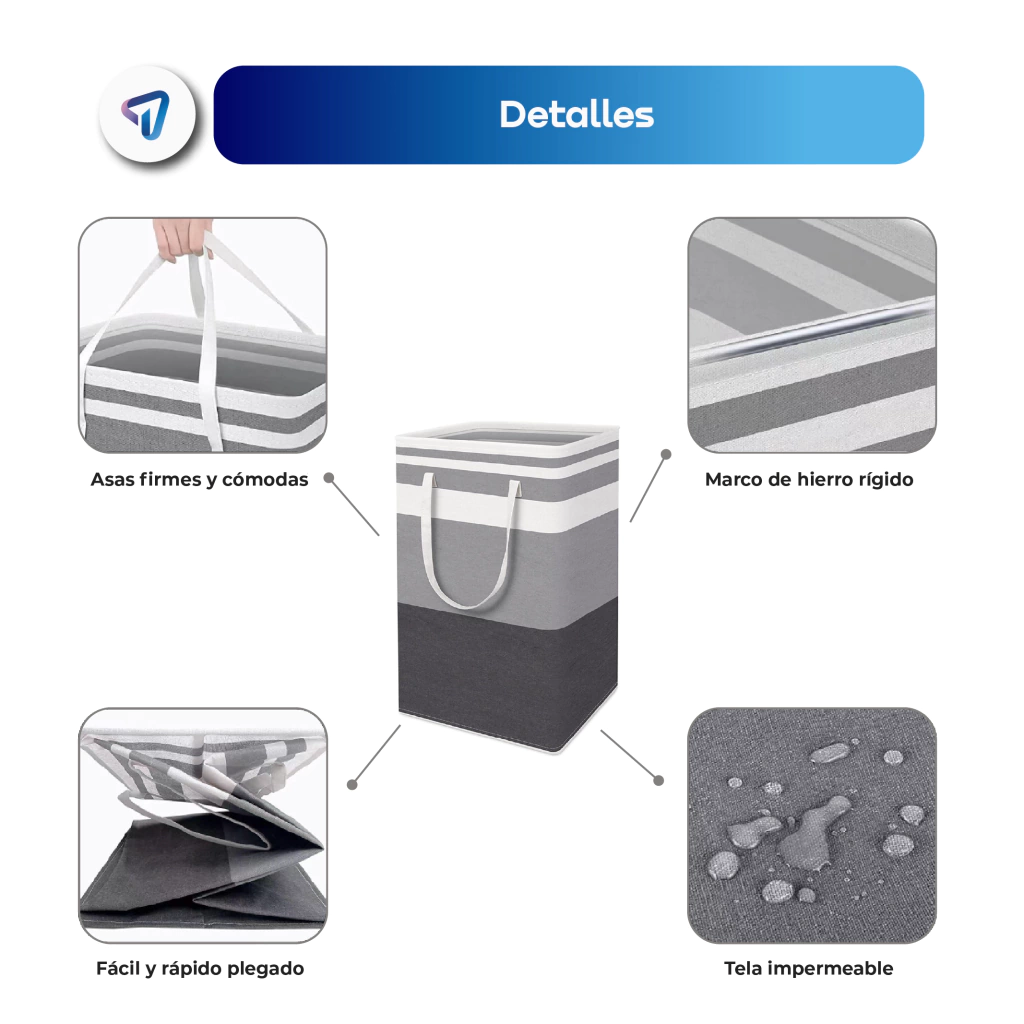 Detalles

Asas firmes y cómodas

Marco de hierro rígido

Fácil y rápido plegado

Tela impermeable