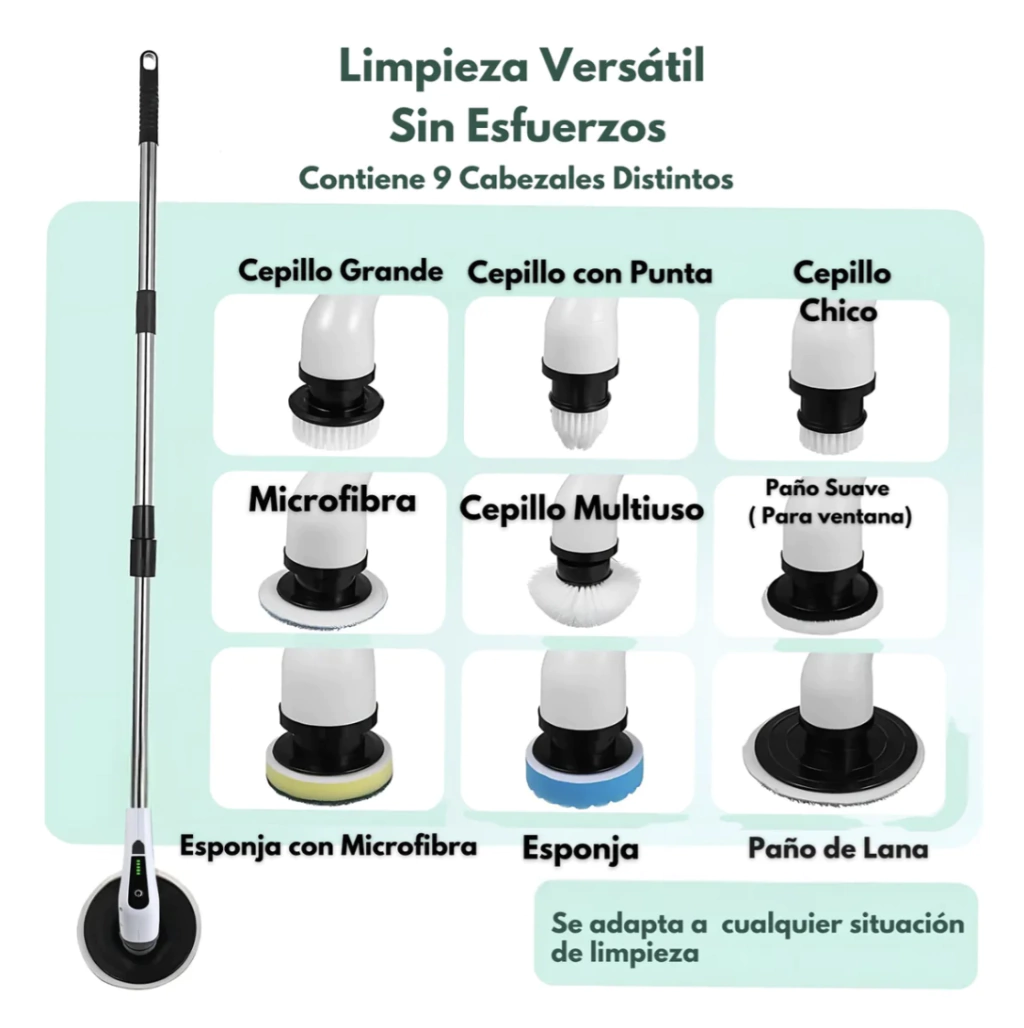 Limpieza Versátil
Sin Esfuerzos
Contiene 9 Cabezales Distintos

Cepillo Grande
Cepillo con Punta
Cepillo Chico

Microfibra
Cepillo Multiuso
Paño Suave ( Para ventana)

Esponja con Microfibra
Esponja
Paño de Lana

Se adapta a cualquier situación de limpieza