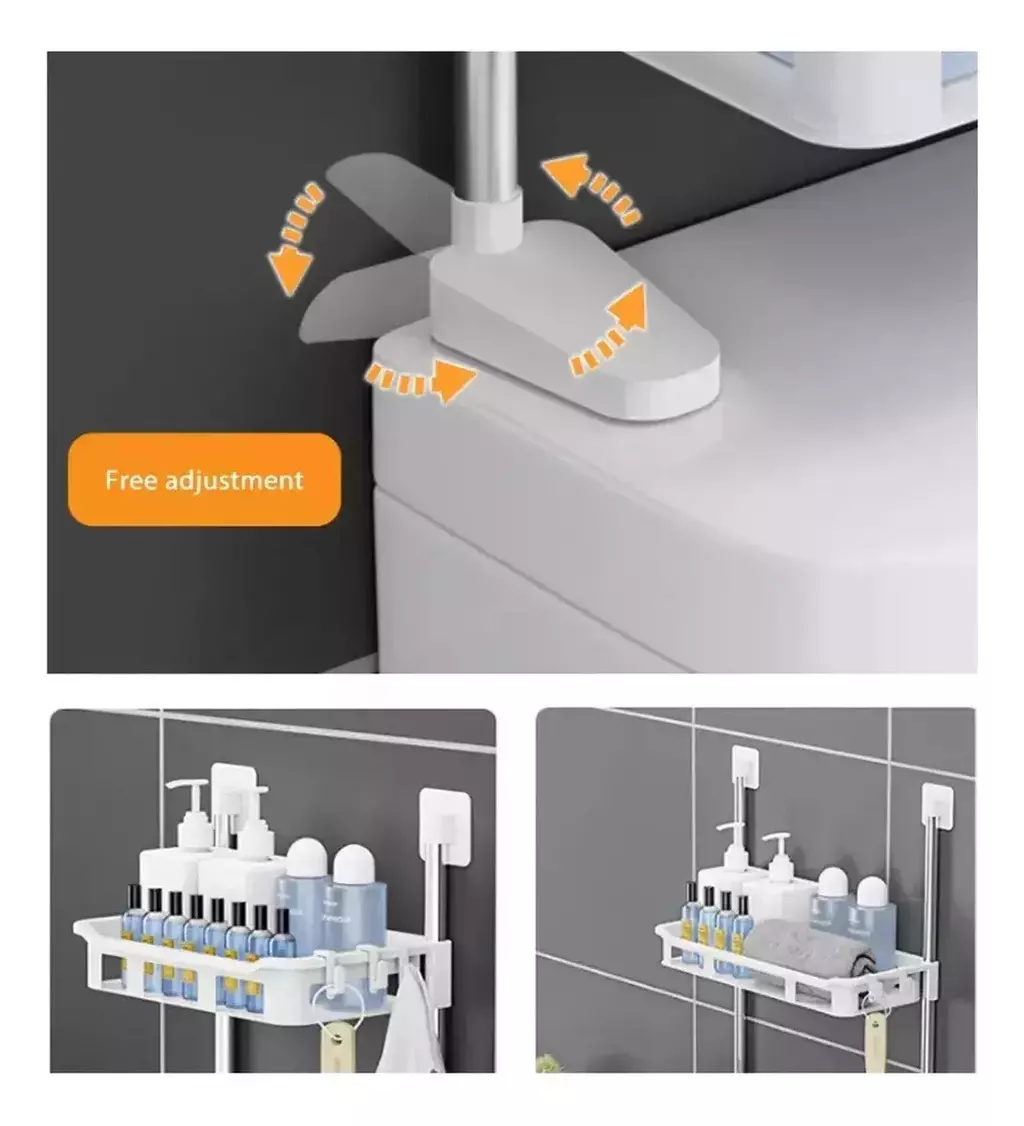 Free adjustment