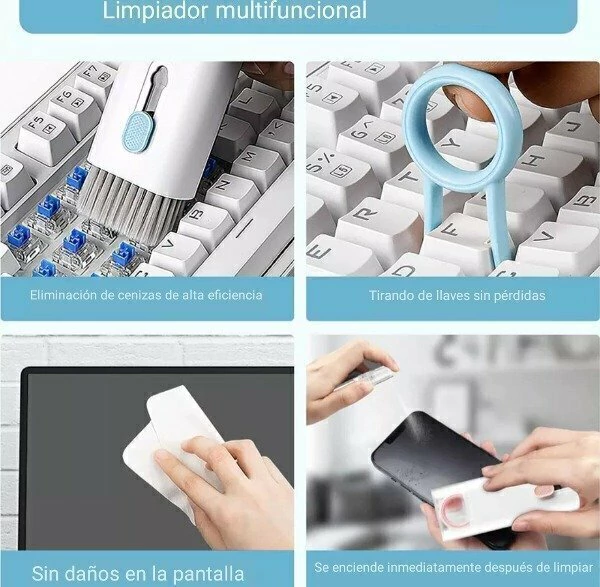 Limpiador multifuncional

Eliminación de cenizas de alta eficiencia

Tirando de llaves sin pérdidas

Sin daños en la pantalla

Se enciende inmediatamente después de limpiar