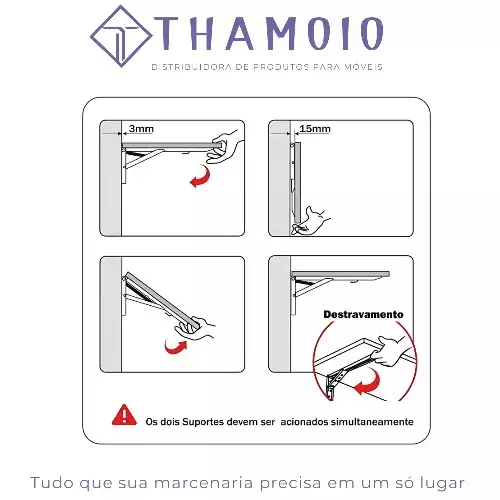 THAMOIO
DISTRIBUIDORA DE PRODUTOS PARA MÓVEIS

3mm

15mm

Destravamento

Os dois Suportes devem ser acionados simultaneamente

Tudo que sua marcenaria precisa em um só lugar