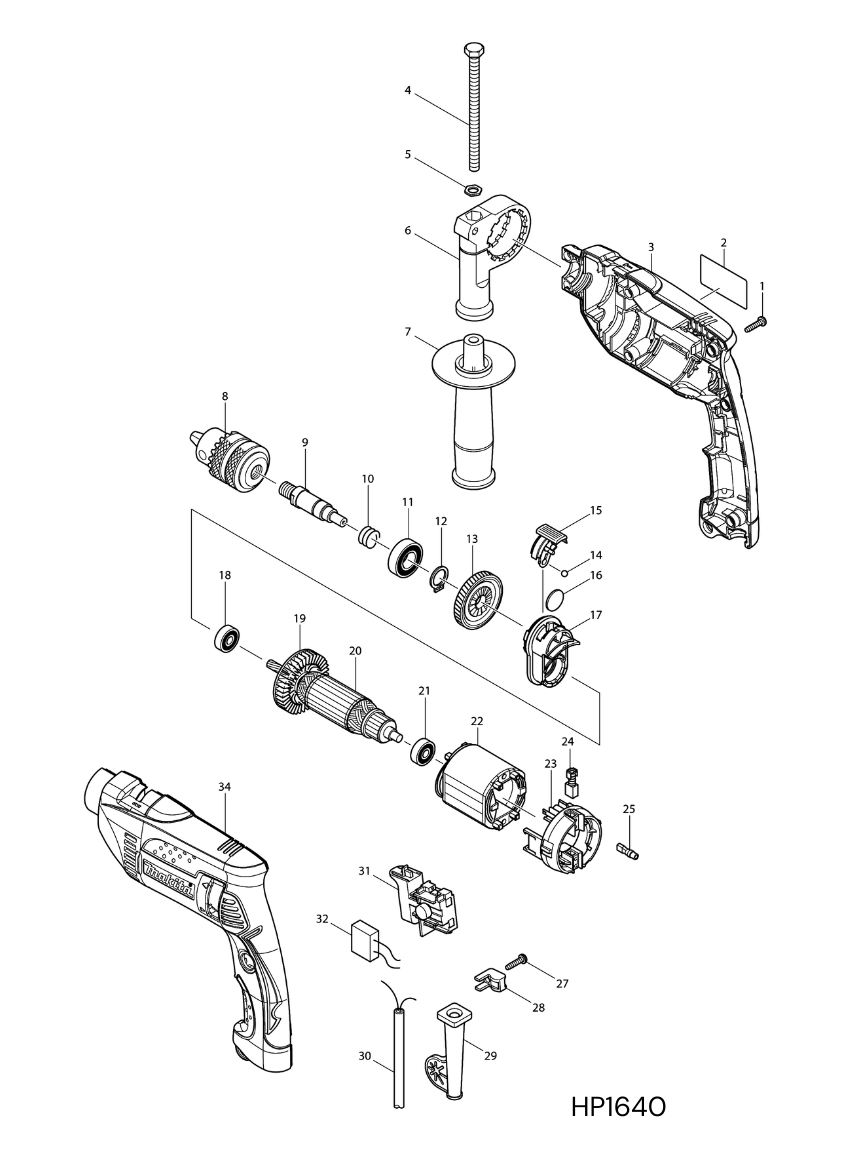 4
5
6
3
2
1
7
8
9
10
11
12
13
15
14
16
17
18
19
20
21
22
24
23
25
34
makita
31
32
27
28
30
29
HP1640