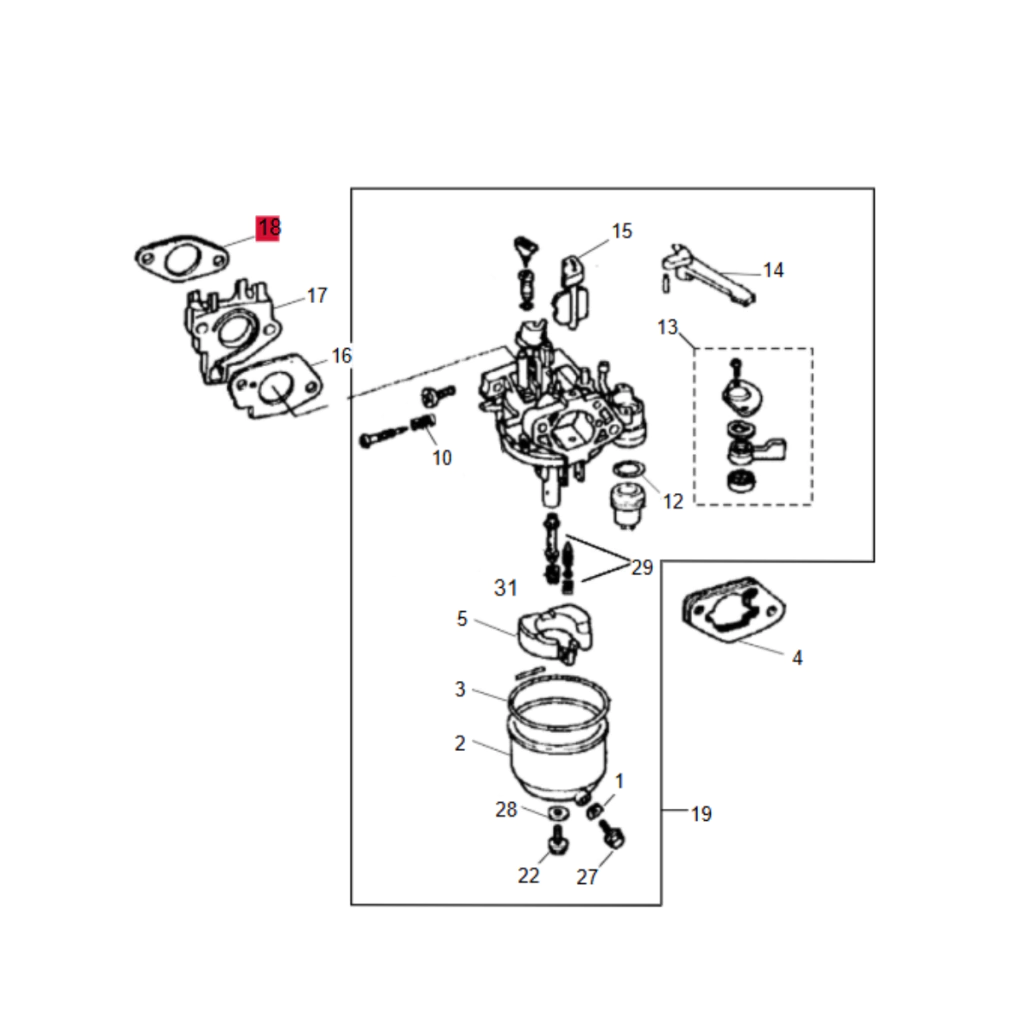 18
17
16
15
14
13
10
12
29
31
5
4
3
2
1
28
19
22
27