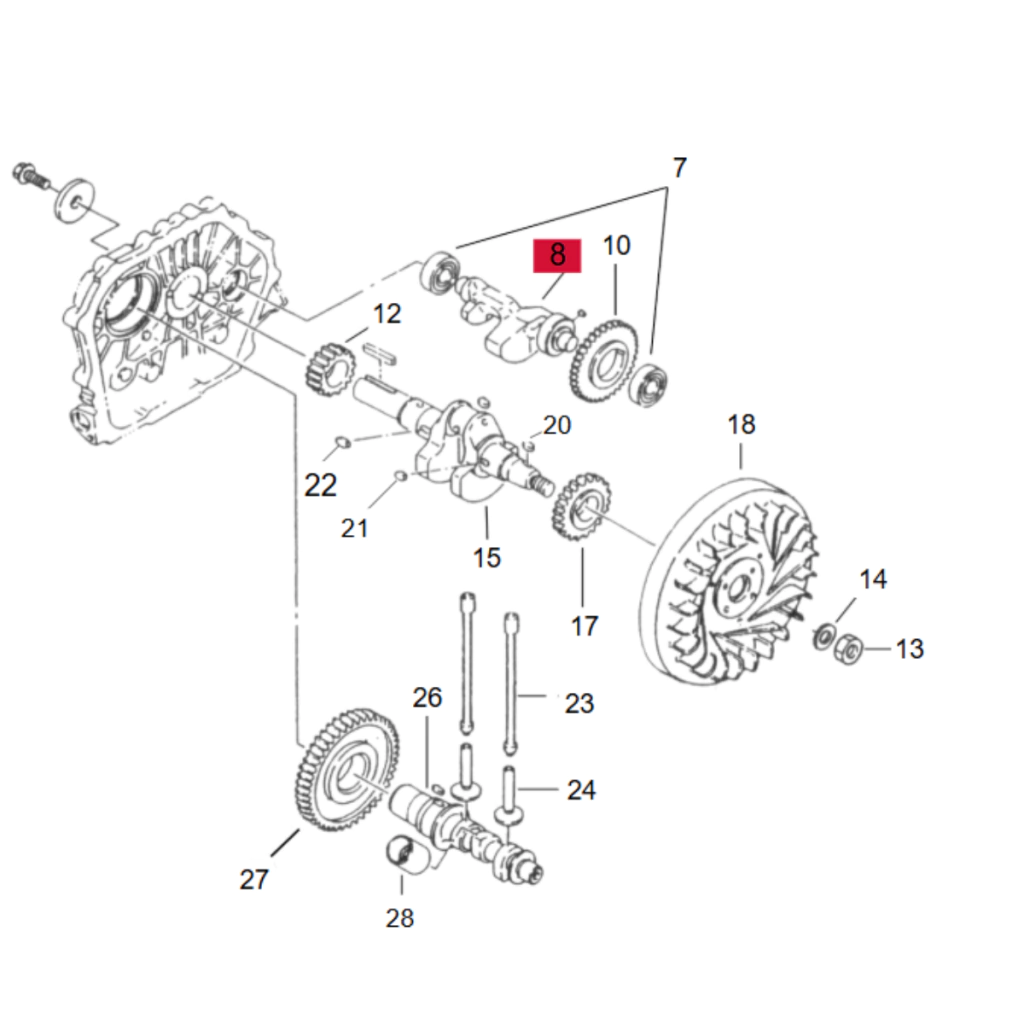 7
8
10
12
20
18
22
21
15
17
14
13
26
23
24
27
28