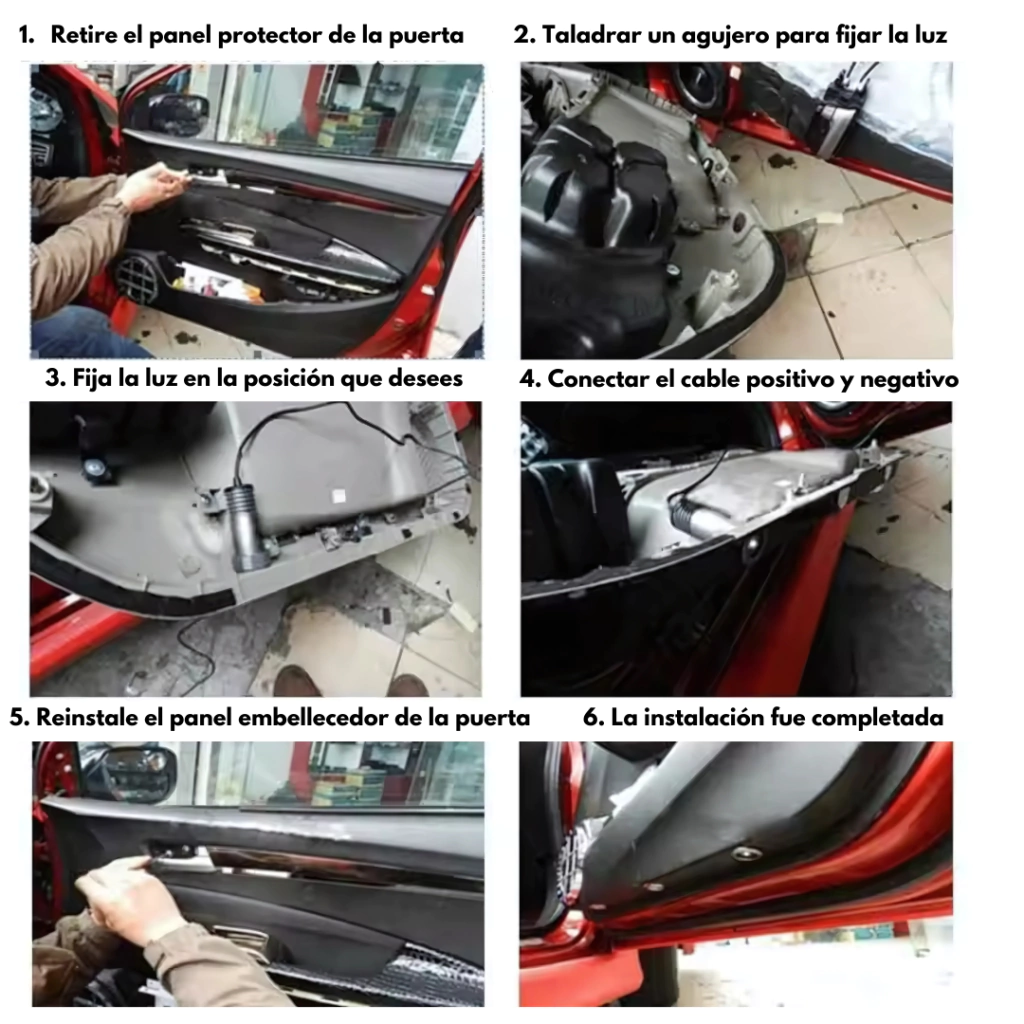 1. Retire el panel protector de la puerta

2. Taladrar un agujero para fijar la luz

3. Fija la luz en la posición que desees

4. Conectar el cable positivo y negativo

5. Reinstale el panel embellecedor de la puerta

6. La instalación fue completada