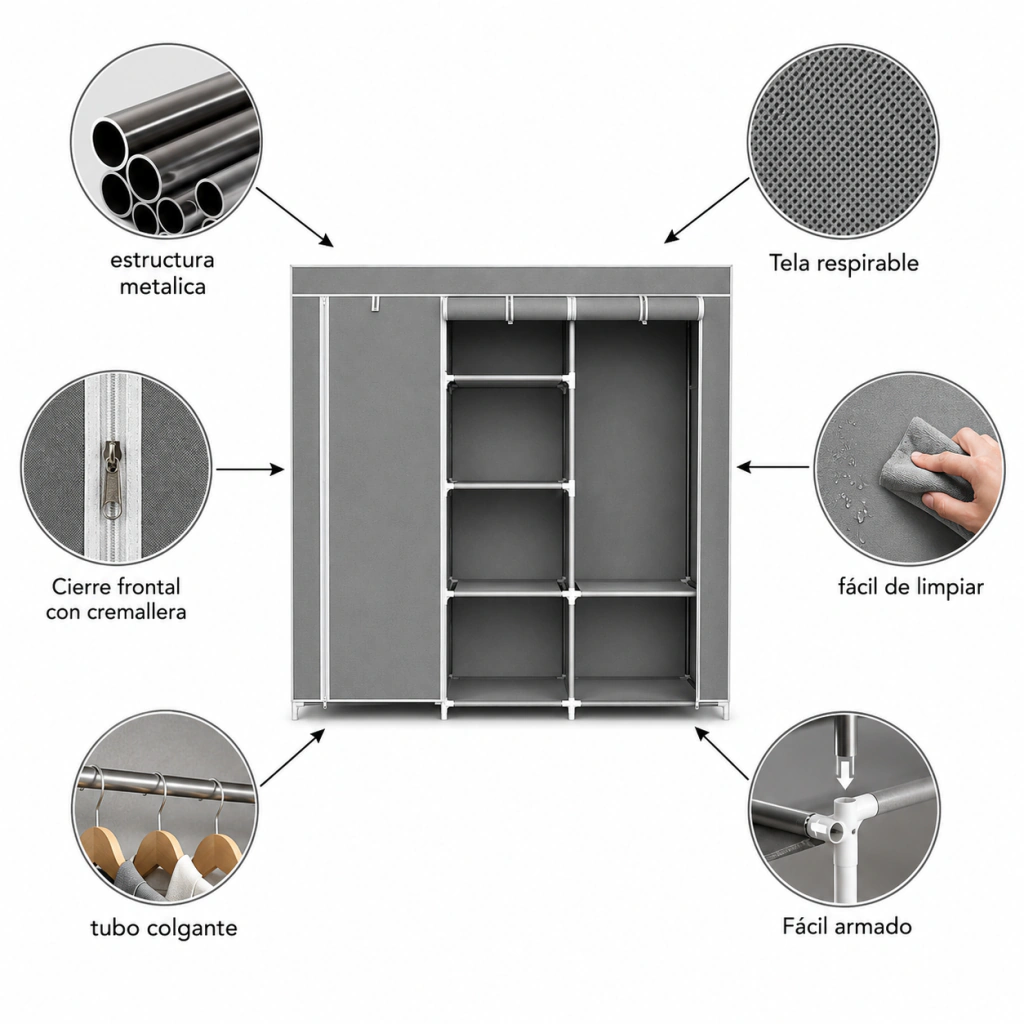 estructura metalica

Tela respirable

Cierre frontal con cremallera

fácil de limpiar

tubo colgante

Fácil armado