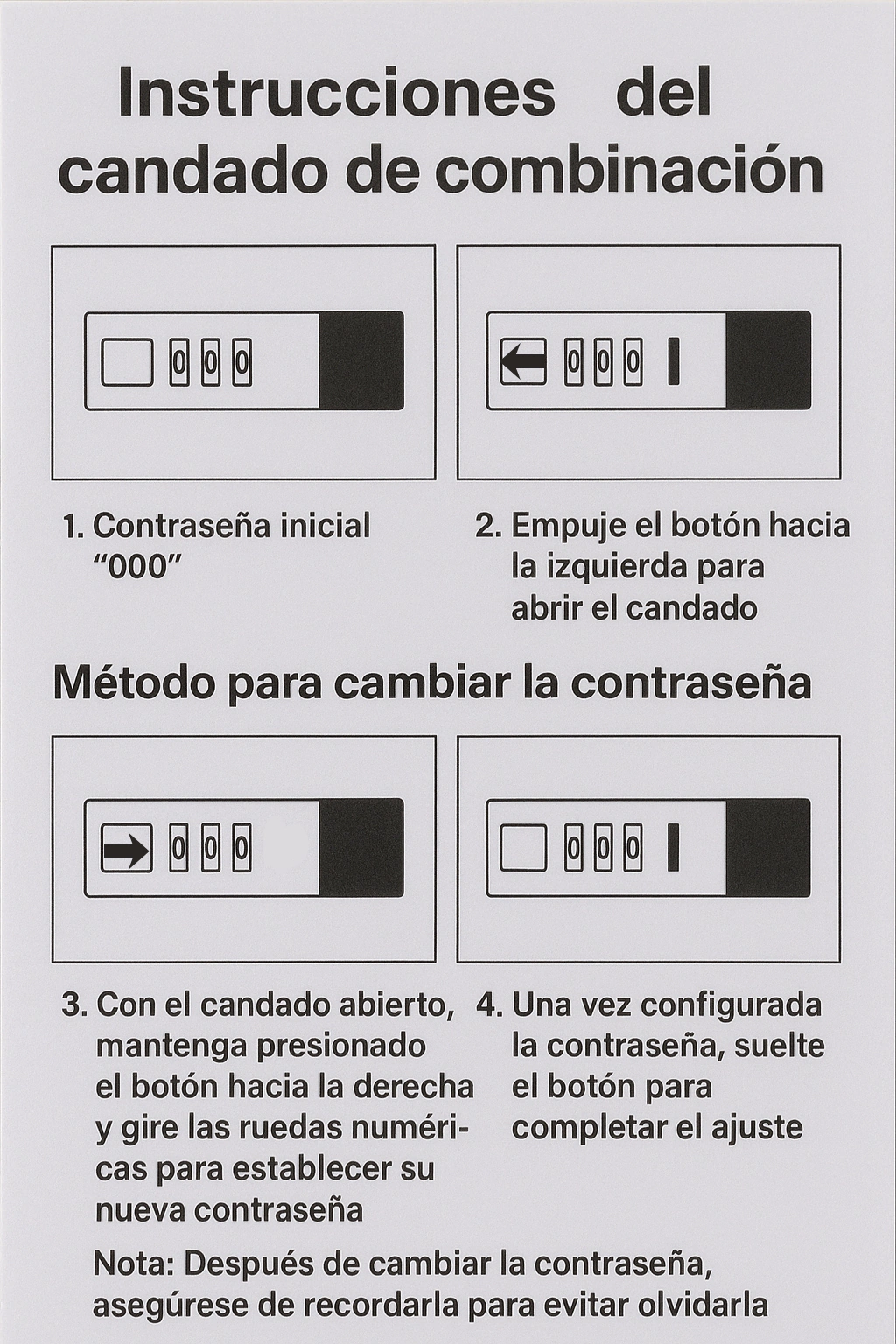 Instrucciones del candado de combinación

0 0 0

0 0 0

1. Contraseña inicial "000"

2. Empuje el botón hacia la izquierda para abrir el candado

Método para cambiar la contraseña

0 0 0

0 0 0

3. Con el candado abierto, mantenga presionado el botón hacia la derecha y gire las ruedas numéricas para establecer su nueva contraseña

4. Una vez configurada la contraseña, suelte el botón para completar el ajuste

Nota: Después de cambiar la contraseña, asegúrese de recordarla para evitar olvidarla