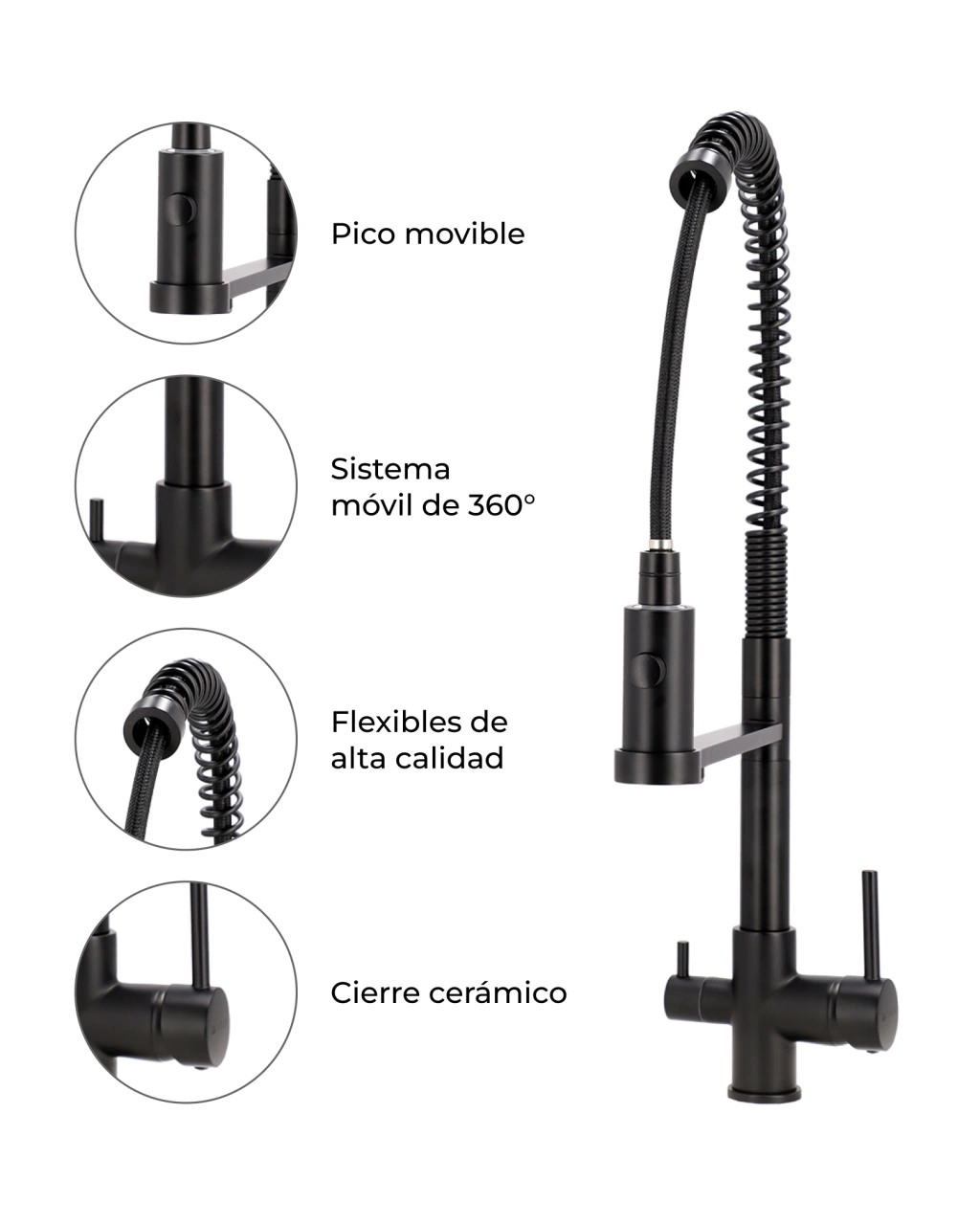 Pico movible

Sistema
móvil de 360°

Flexibles de
alta calidad

Cierre cerámico