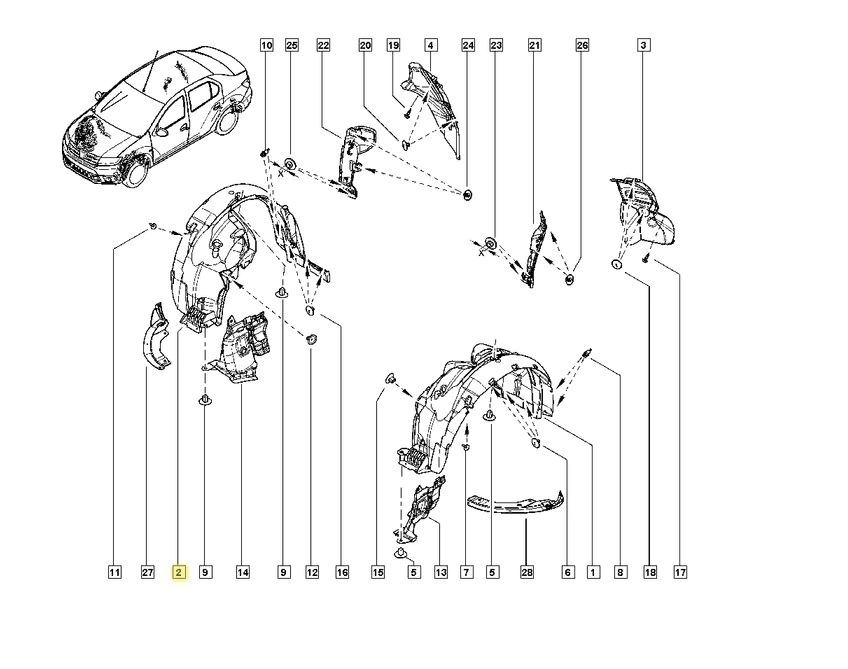 10 25 22 20 19 4 24 23 21 26 3

11 27 2 9 14 9 12 16 15 5 13 7 5 28 6 1 8 18 17