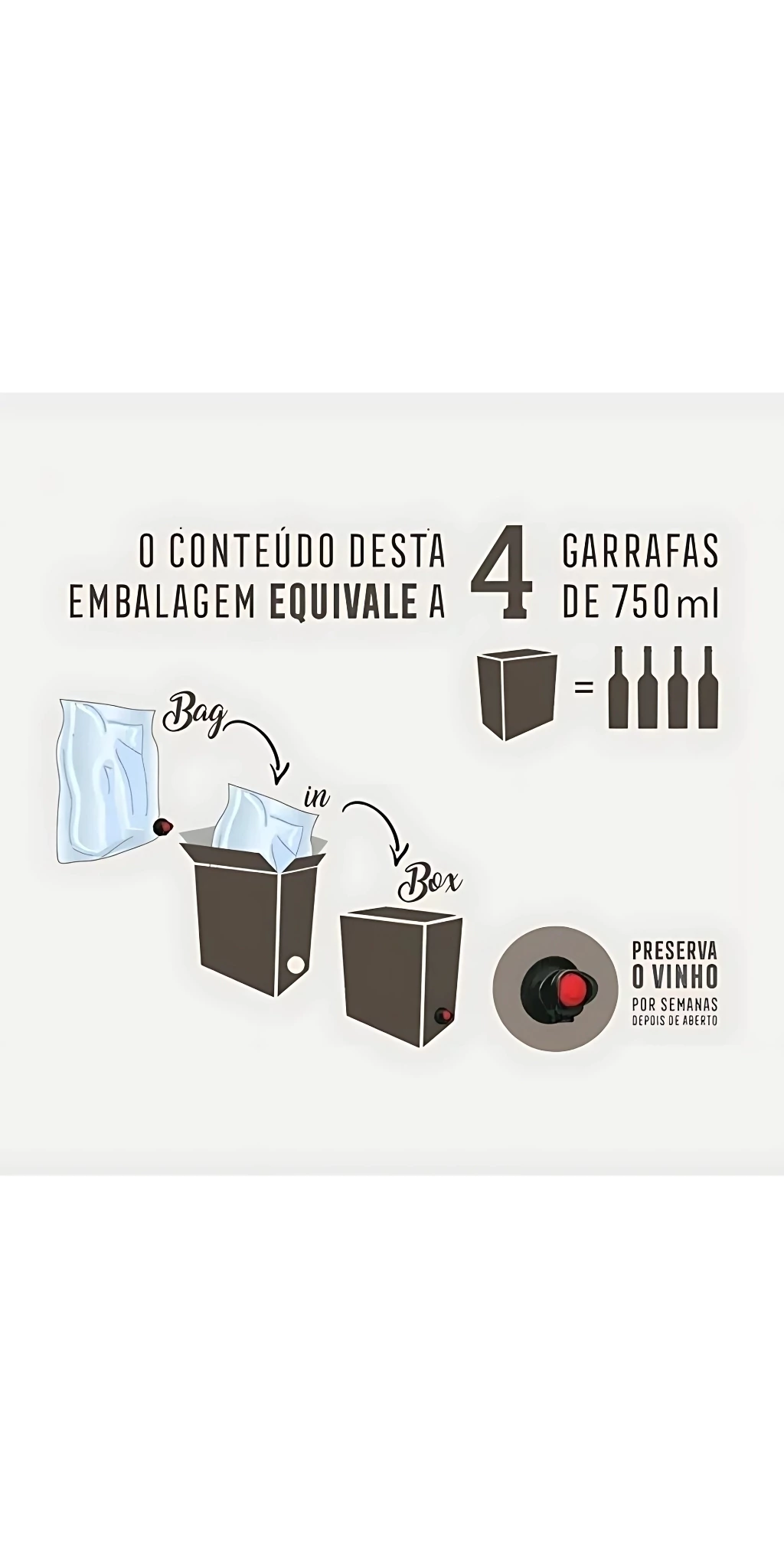 O CONTEÚDO DESTA EMBALAGEM EQUIVALE A 4 GARRAFAS DE 750ml

=

Bag in Box

PRESERVA O VINHO POR SEMANAS DEPOIS DE ABERTO