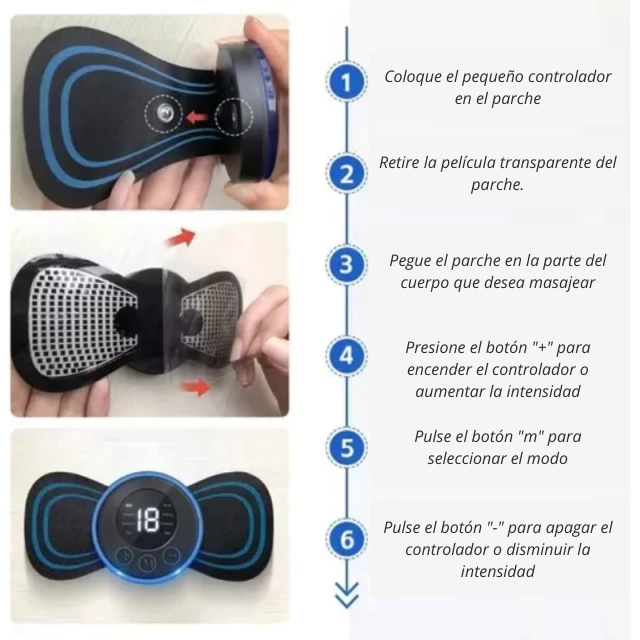 1
Coloque el pequeño controlador en el parche

2
Retire la película transparente del parche.

3
Pegue el parche en la parte del cuerpo que desea masajear

4
Presione el botón "+" para encender el controlador o aumentar la intensidad

5
Pulse el botón "m" para seleccionar el modo

6
Pulse el botón "-" para apagar el controlador o disminuir la intensidad

18
M