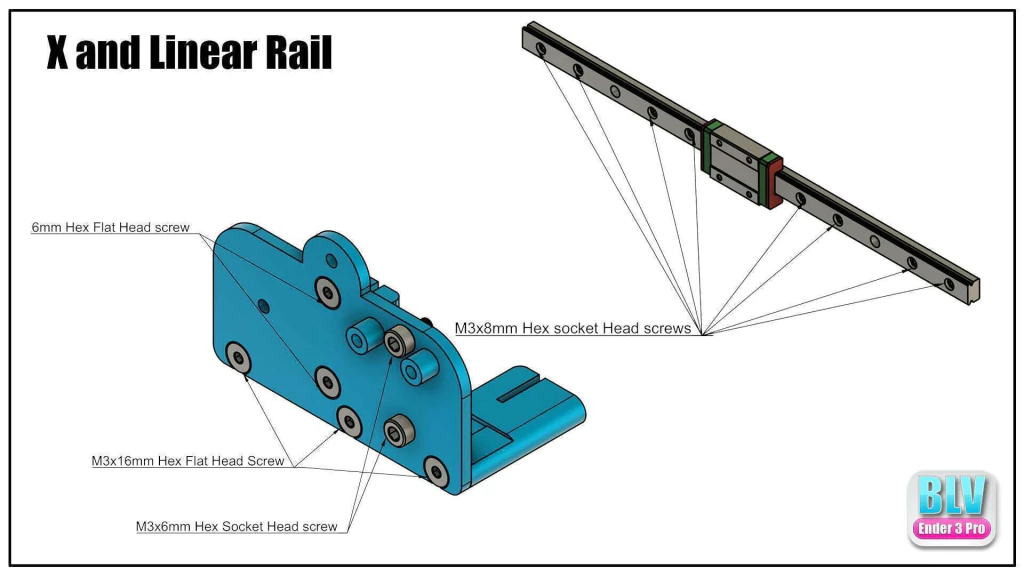 X and Linear Rail

6mm Hex Flat Head screw

M3x8mm Hex socket Head screws

M3x16mm Hex Flat Head Screw

M3x6mm Hex Socket Head screw

BLV
Ender 3 Pro