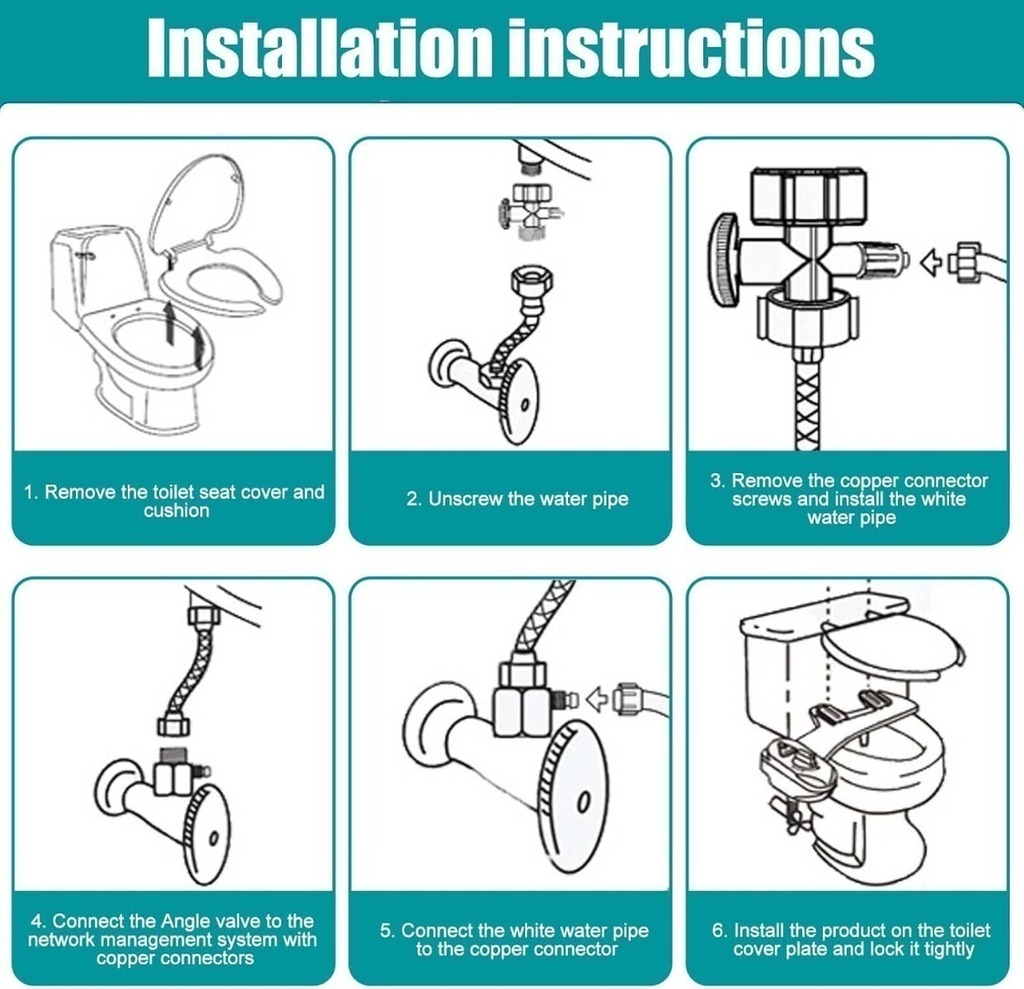 Installation instructions

1. Remove the toilet seat cover and cushion

2. Unscrew the water pipe

3. Remove the copper connector screws and install the white water pipe

4. Connect the Angle valve to the network management system with copper connectors

5. Connect the white water pipe to the copper connector

6. Install the product on the toilet cover plate and lock it tightly