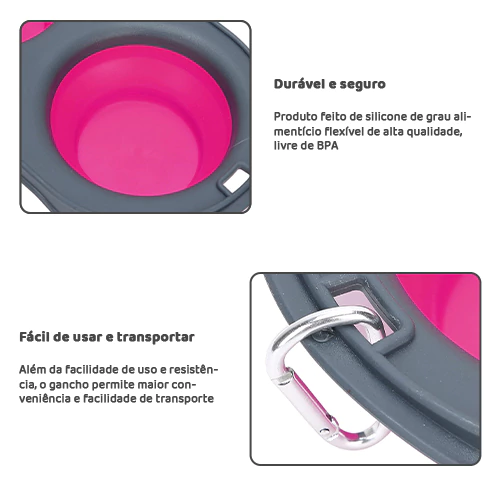 Durável e seguro

Produto feito de silicone de grau alimentício flexível de alta qualidade, livre de BPA

Fácil de usar e transportar

Além da facilidade de uso e resistência, o gancho permite maior conveniência e facilidade de transporte