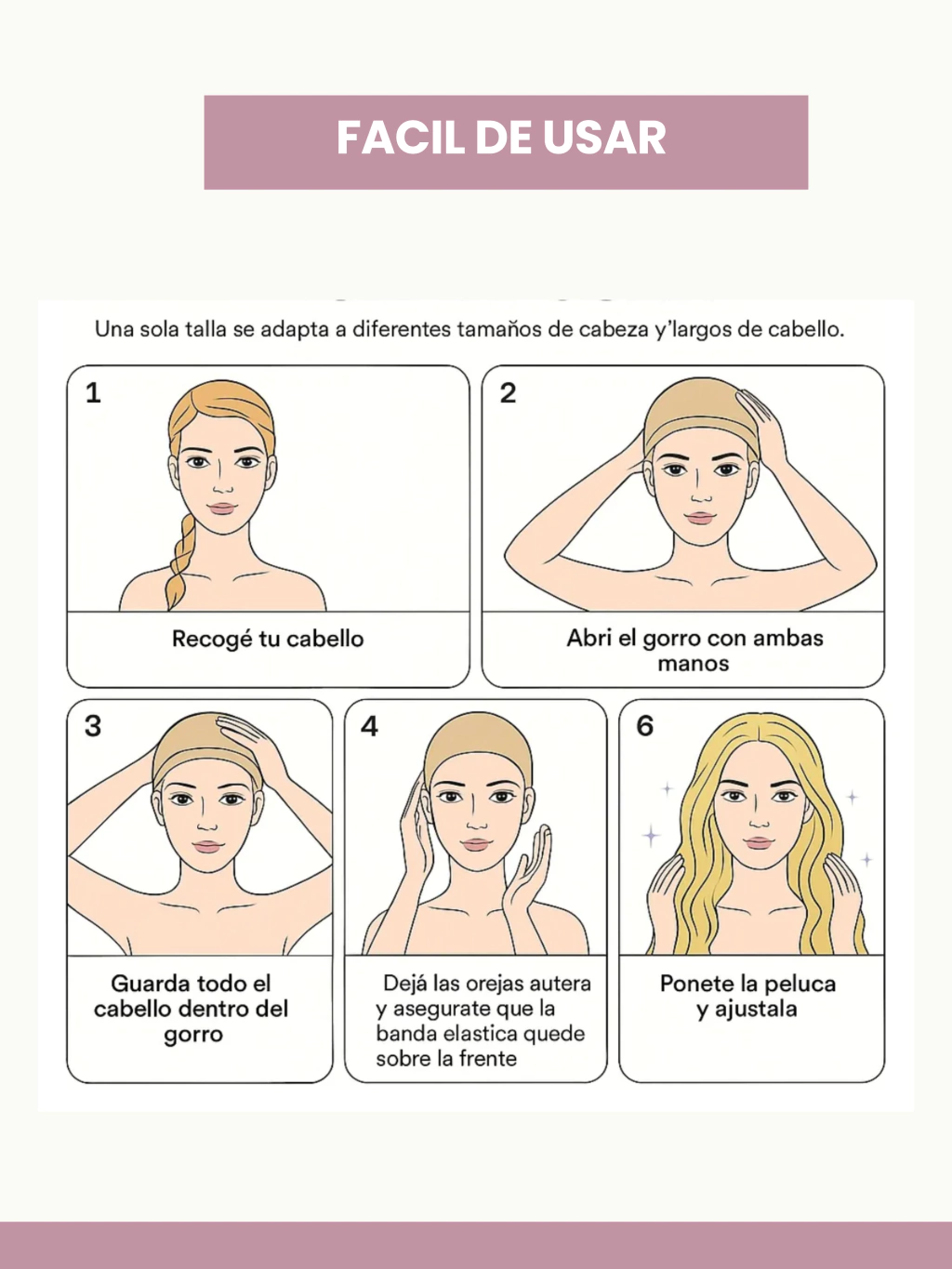 FACIL DE USAR

Una sola talla se adapta a diferentes tamaños de cabeza y'largos de cabello.

1

Recogé tu cabello

2

Abri el gorro con ambas manos

3

Guarda todo el cabello dentro del gorro

4

Dejá las orejas autera y asegurate que la banda elastica quede sobre la frente

6

Ponete la peluca y ajustala