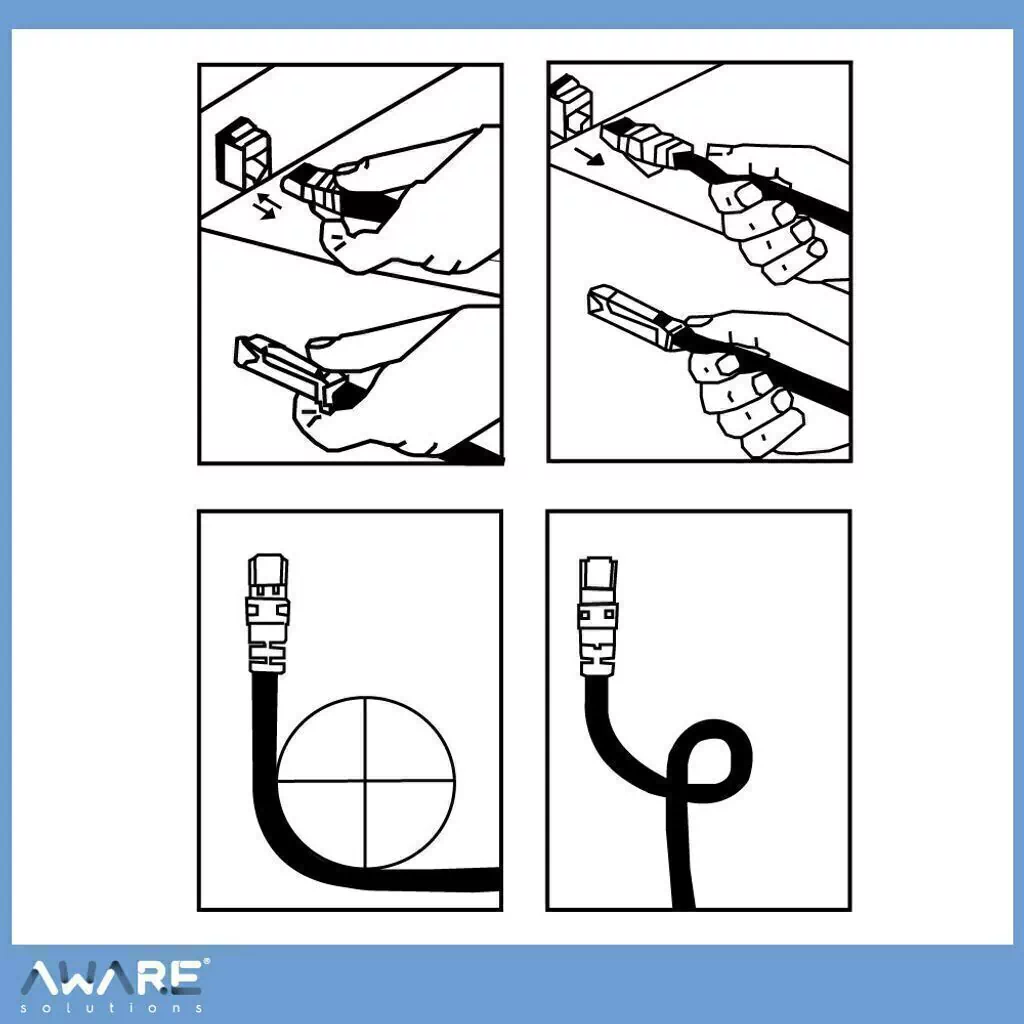 AWARE®
solutions