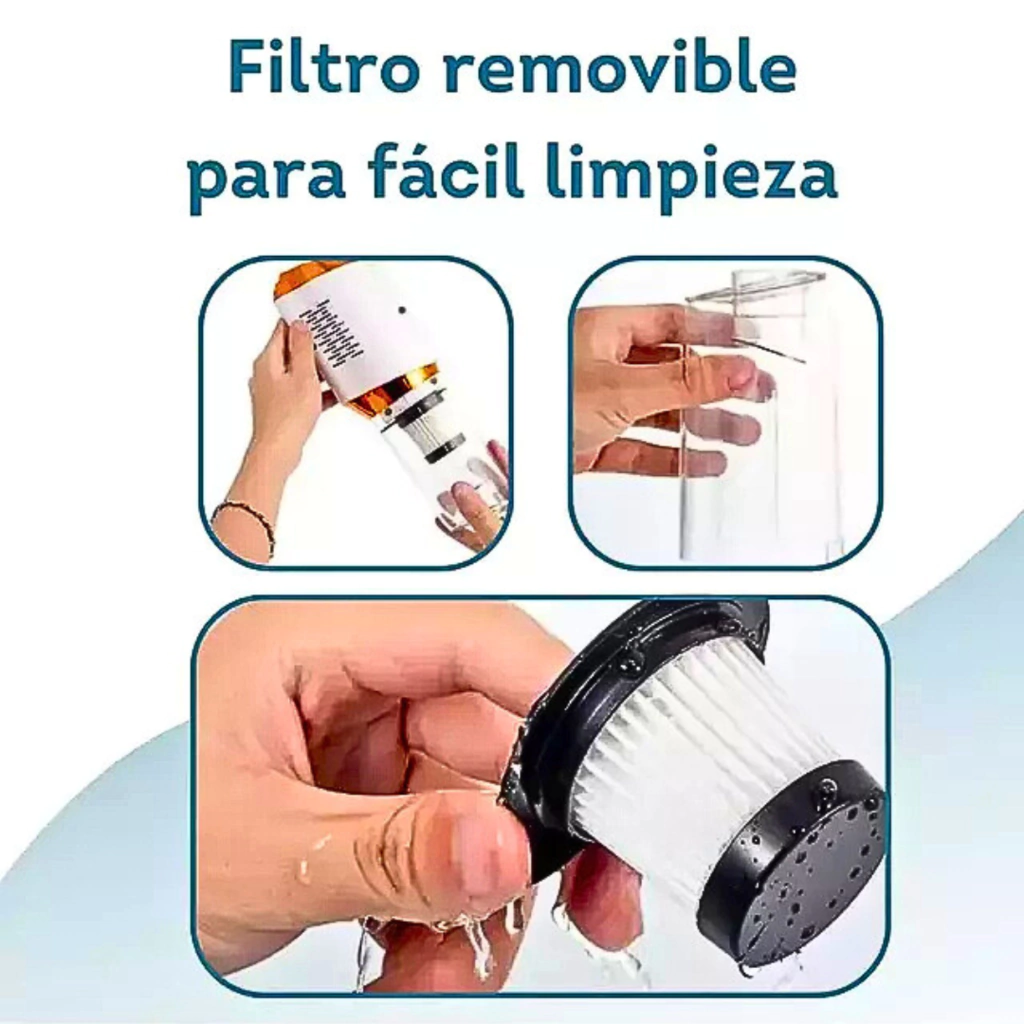 Filtro removible para fácil limpieza