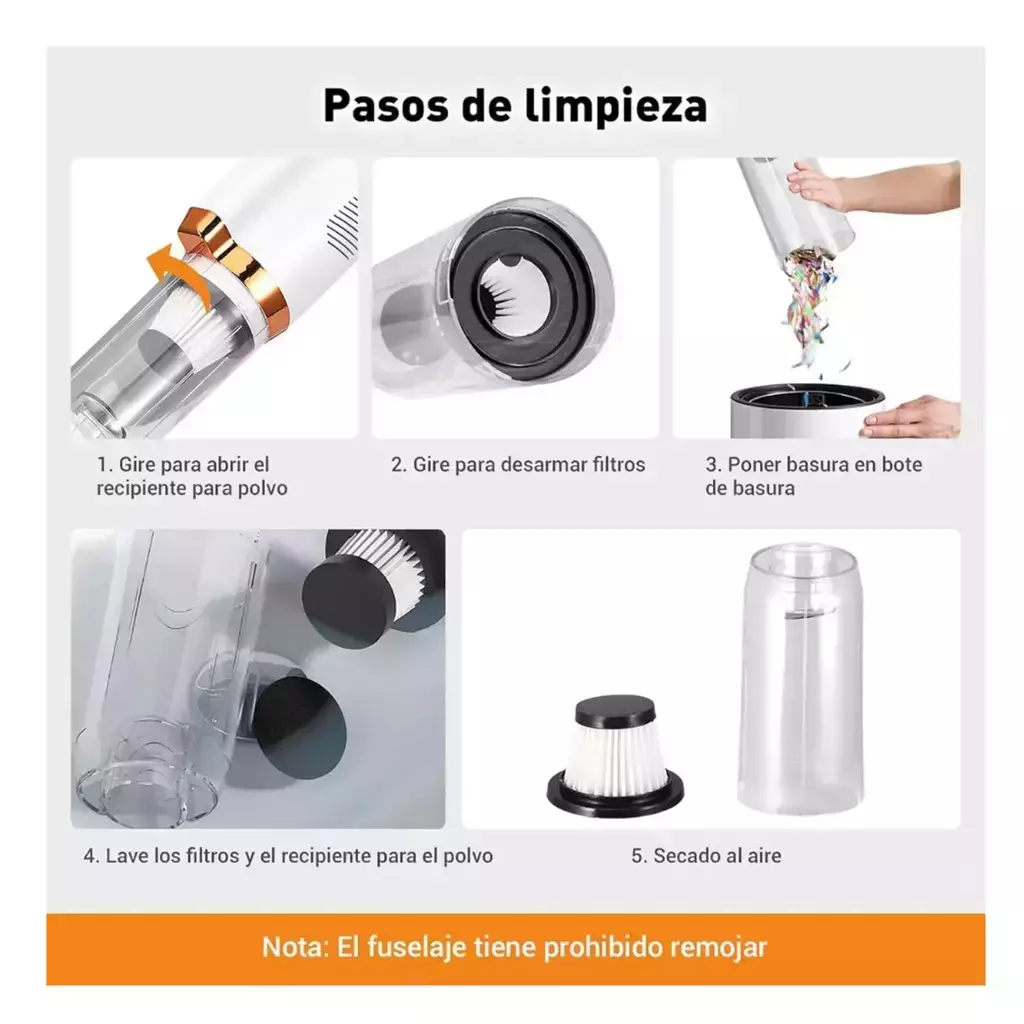 Pasos de limpieza

1. Gire para abrir el recipiente para polvo

2. Gire para desarmar filtros

3. Poner basura en bote de basura

4. Lave los filtros y el recipiente para el polvo

5. Secado al aire

Nota: El fuselaje tiene prohibido remojar