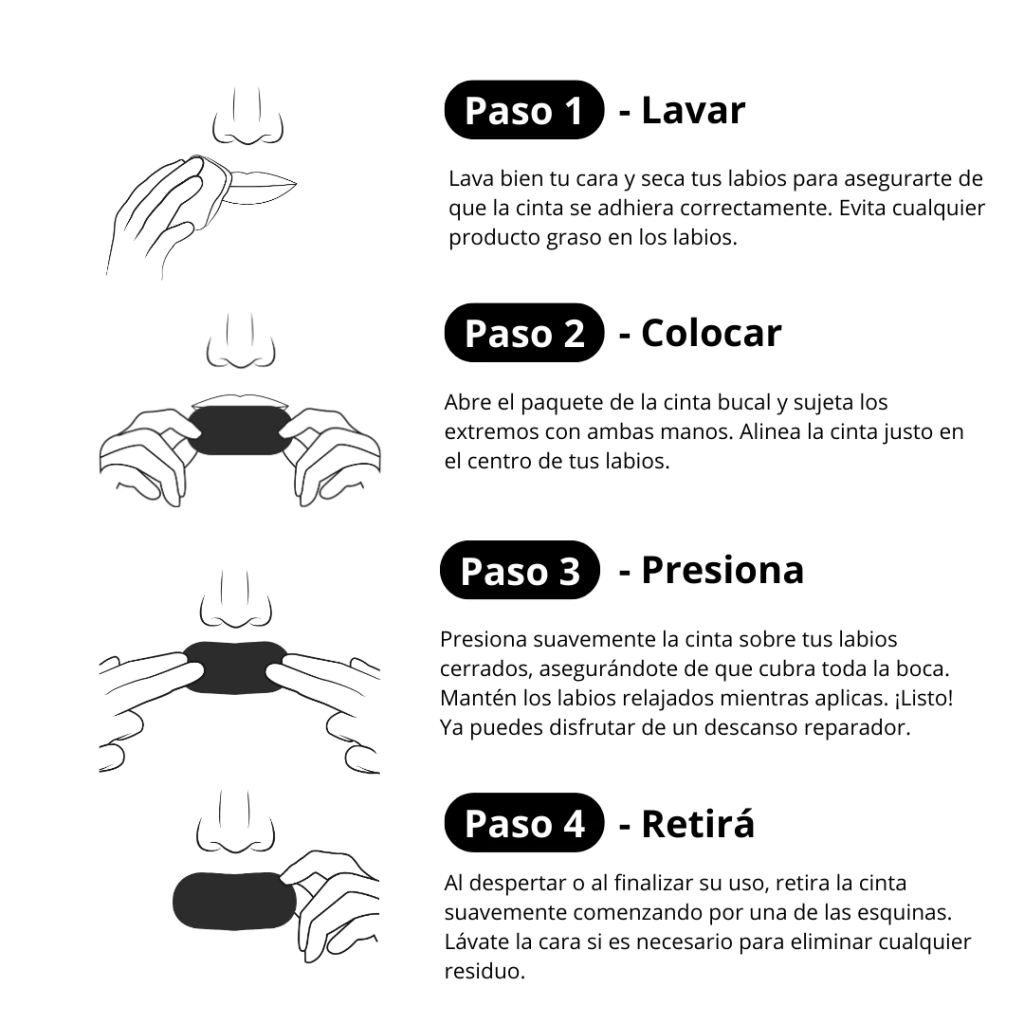 Paso 1 - Lavar

Lava bien tu cara y seca tus labios para asegurarte de que la cinta se adhiera correctamente. Evita cualquier producto graso en los labios.

Paso 2 - Colocar

Abre el paquete de la cinta bucal y sujeta los extremos con ambas manos. Alinea la cinta justo en el centro de tus labios.

Paso 3 - Presiona

Presiona suavemente la cinta sobre tus labios cerrados, asegurándote de que cubra toda la boca. Mantén los labios relajados mientras aplicas. ¡Listo! Ya puedes disfrutar de un descanso reparador.

Paso 4 - Retirá

Al despertar o al finalizar su uso, retira la cinta suavemente comenzando por una de las esquinas. Lávate la cara si es necesario para eliminar cualquier residuo.