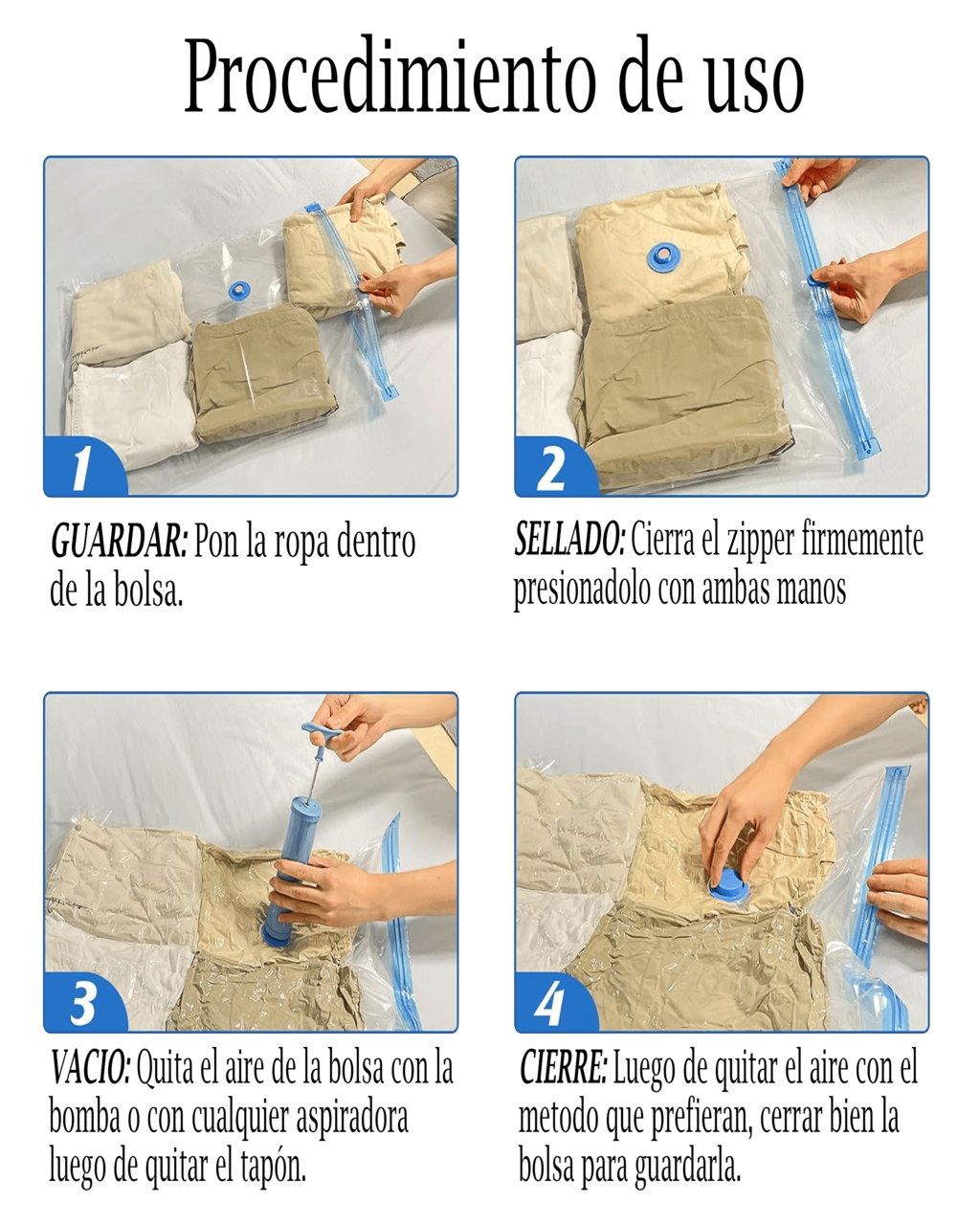 Procedimiento de uso

1

GUARDAR: Pon la ropa dentro de la bolsa.

2

SELLADO: Cierra el zipper firmemente presionadolo con ambas manos

3

VACIO: Quita el aire de la bolsa con la bomba o con cualquier aspiradora luego de quitar el tapón.

4

CIERRE: Luego de quitar el aire con el metodo que prefieran, cerrar bien la bolsa para guardarla.