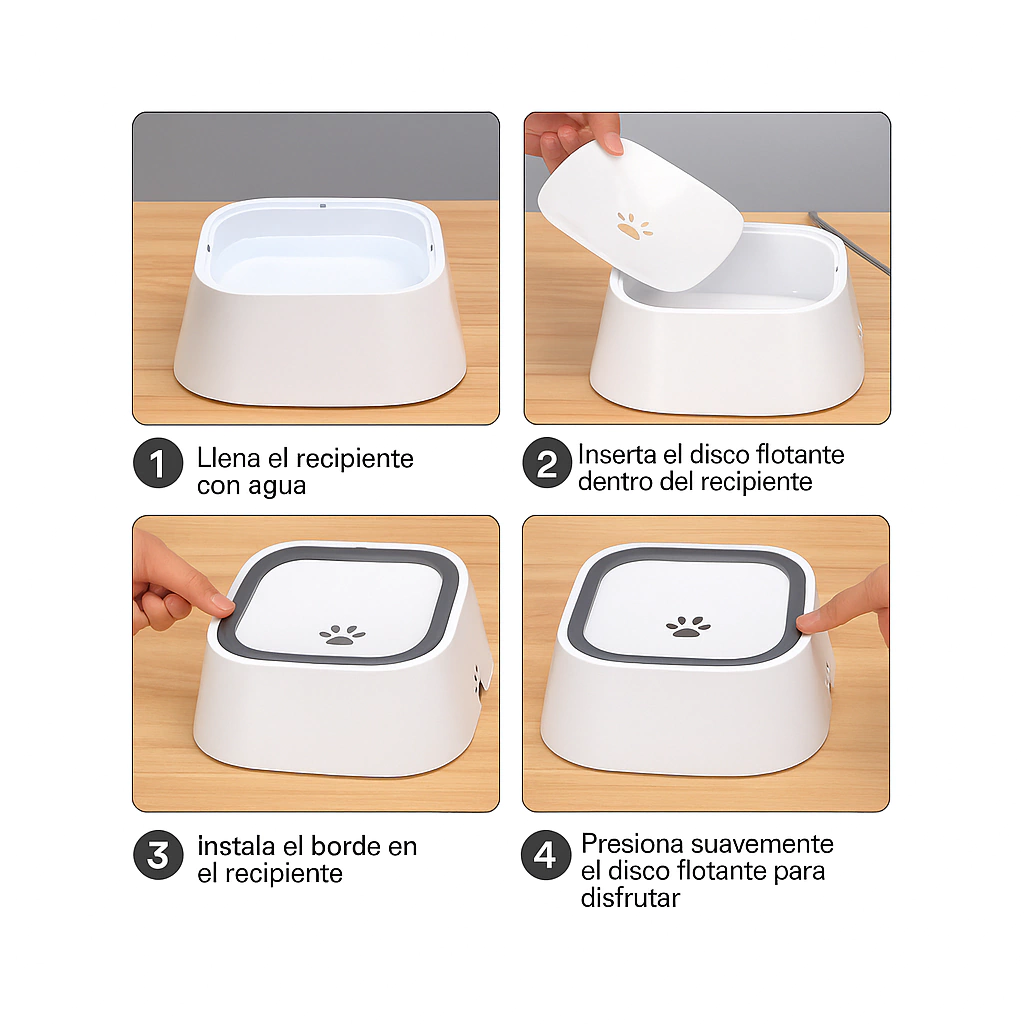 1 Llena el recipiente con agua

2 Inserta el disco flotante dentro del recipiente

3 instala el borde en el recipiente

4 Presiona suavemente el disco flotante para disfrutar