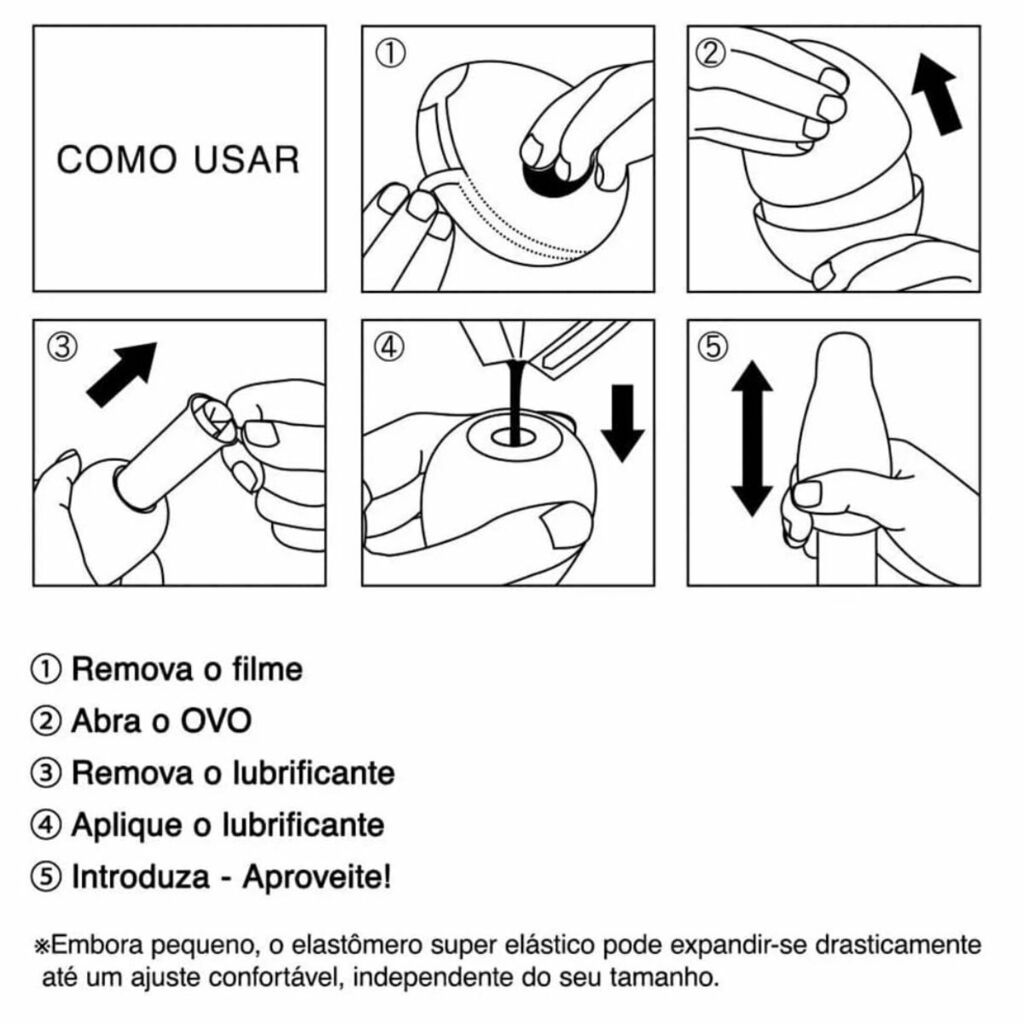 COMO USAR

①

②

③

④

⑤

① Remova o filme

② Abra o OVO

③ Remova o lubrificante

④ Aplique o lubrificante

⑤ Introduza - Aproveite!

※Embora pequeno, o elastômero super elástico pode expandir-se drasticamente até um ajuste confortável, independente do seu tamanho.