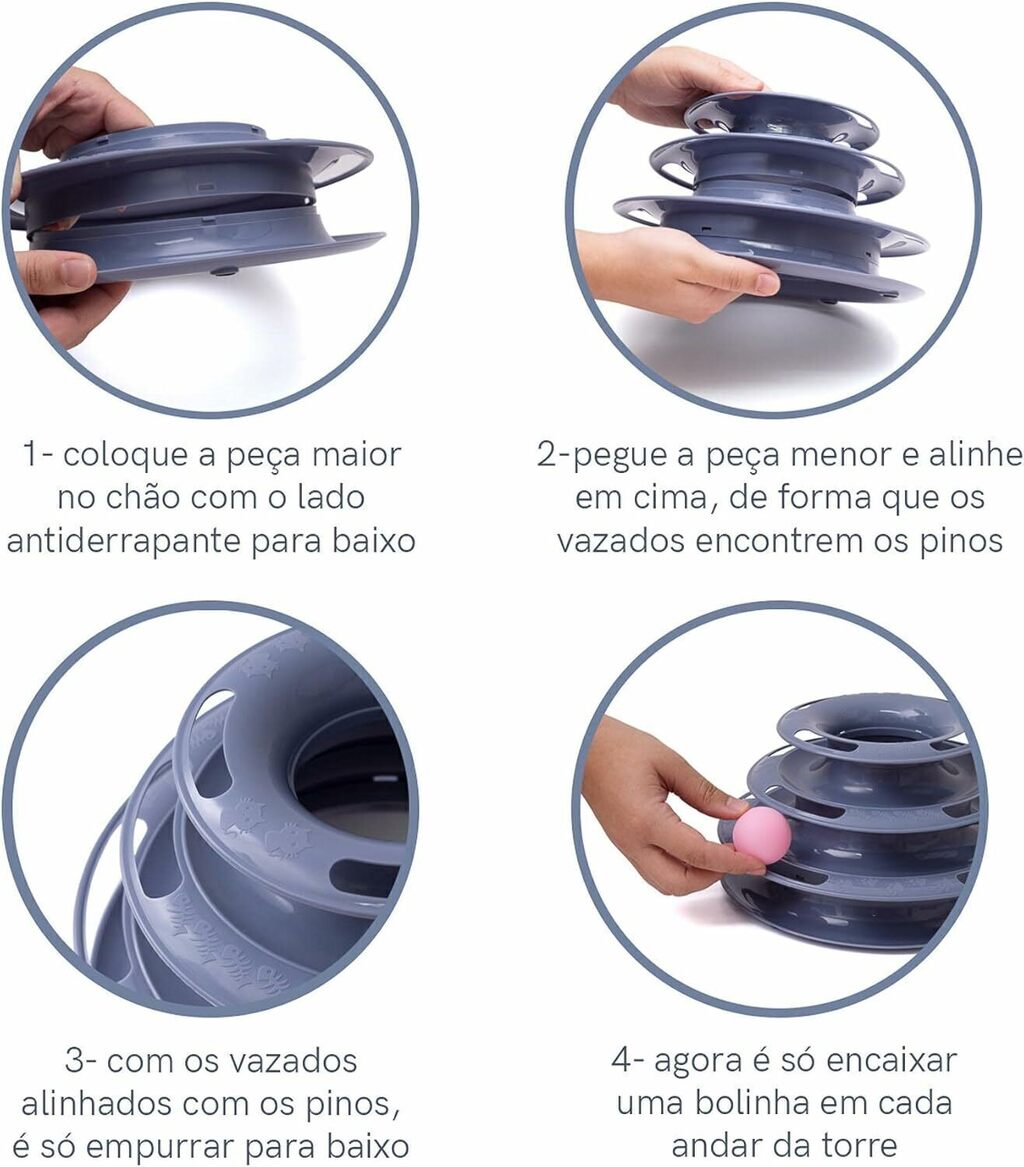 1- coloque a peça maior no chão com o lado antiderrapante para baixo

2-pegue a peça menor e alinhe em cima, de forma que os vazados encontrem os pinos

3- com os vazados alinhados com os pinos, é só empurrar para baixo

4- agora é só encaixar uma bolinha em cada andar da torre