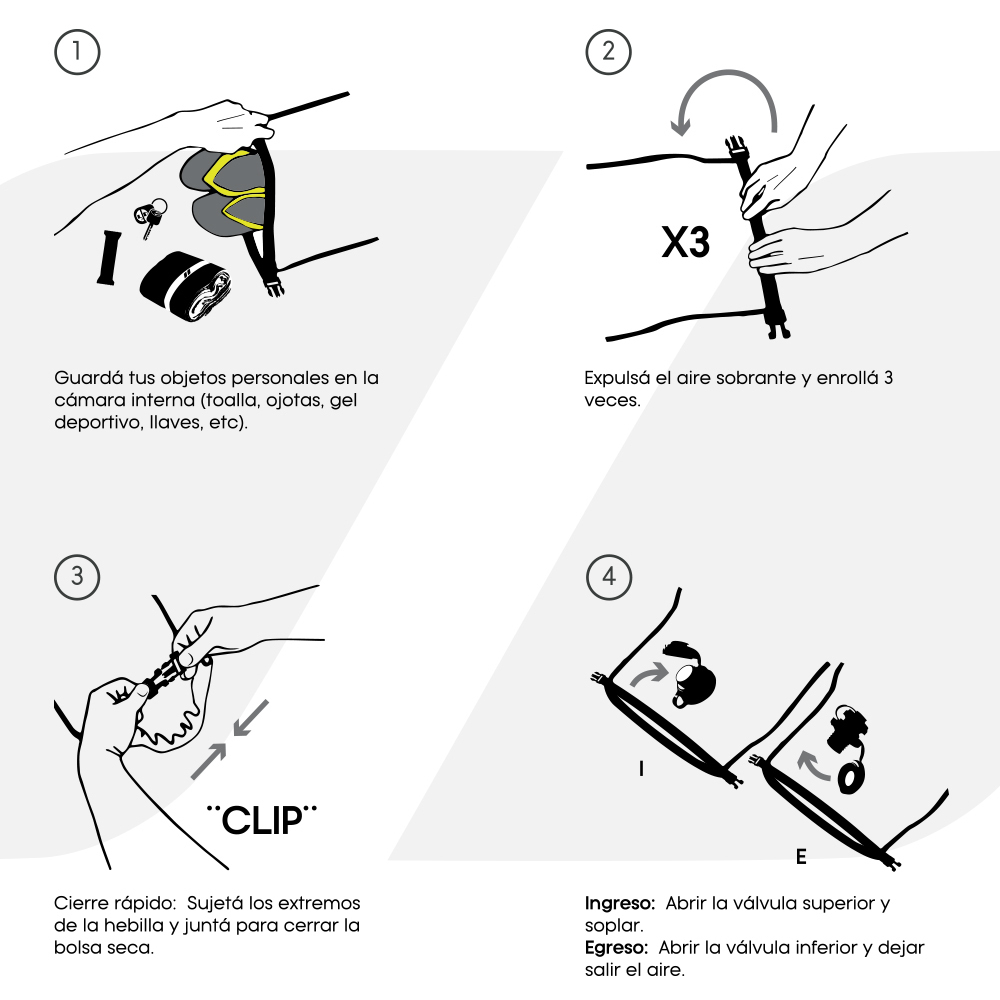 1

Guardá tus objetos personales en la cámara interna (toalla, ojotas, gel deportivo, llaves, etc).

2

X3

Expulsá el aire sobrante y enrollá 3 veces.

3

¨CLIP¨

Cierre rápido: Sujetá los extremos de la hebilla y juntá para cerrar la bolsa seca.

4

I

E

Ingreso: Abrir la válvula superior y soplar.
Egreso: Abrir la válvula inferior y dejar salir el aire.