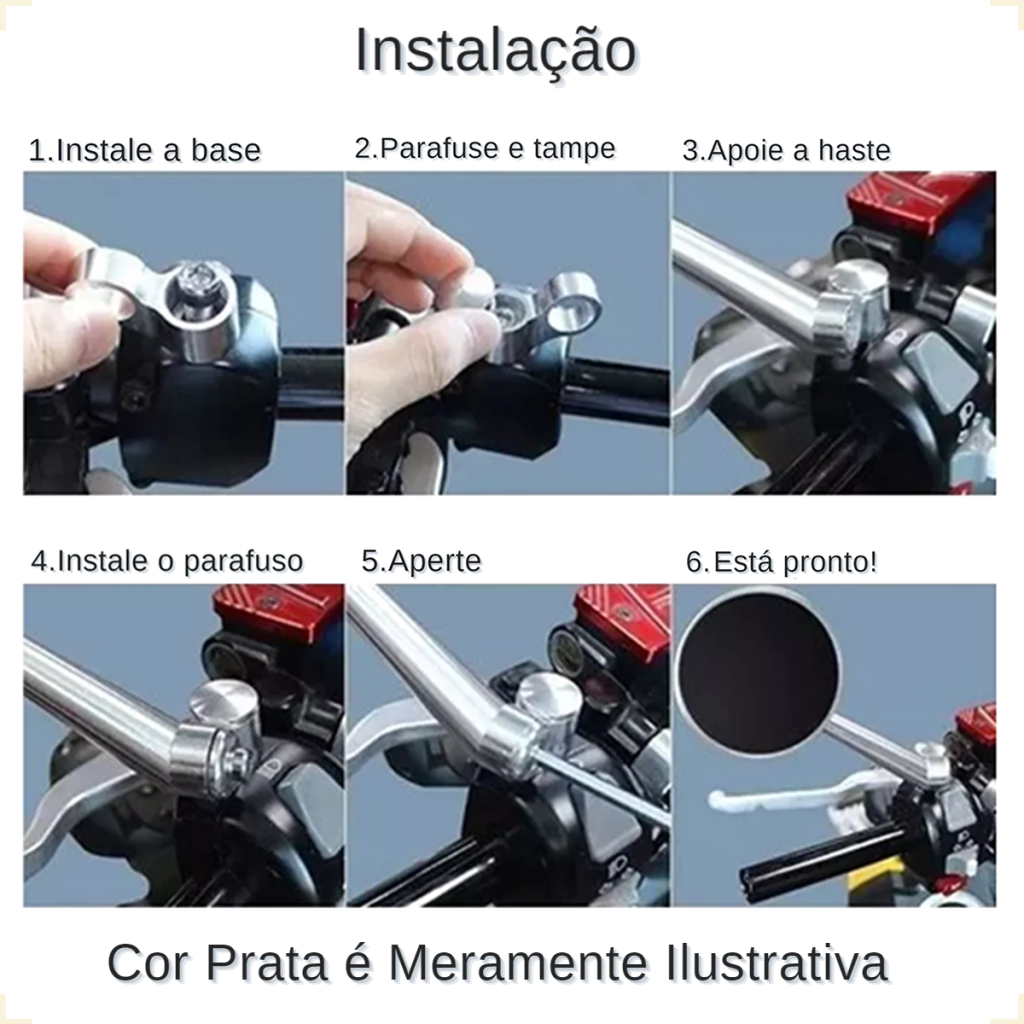 Instalação

1.Instale a base

2.Parafuse e tampe

3.Apoie a haste

4.Instale o parafuso

5.Aperte

6.Está pronto!

Cor Prata é Meramente Ilustrativa