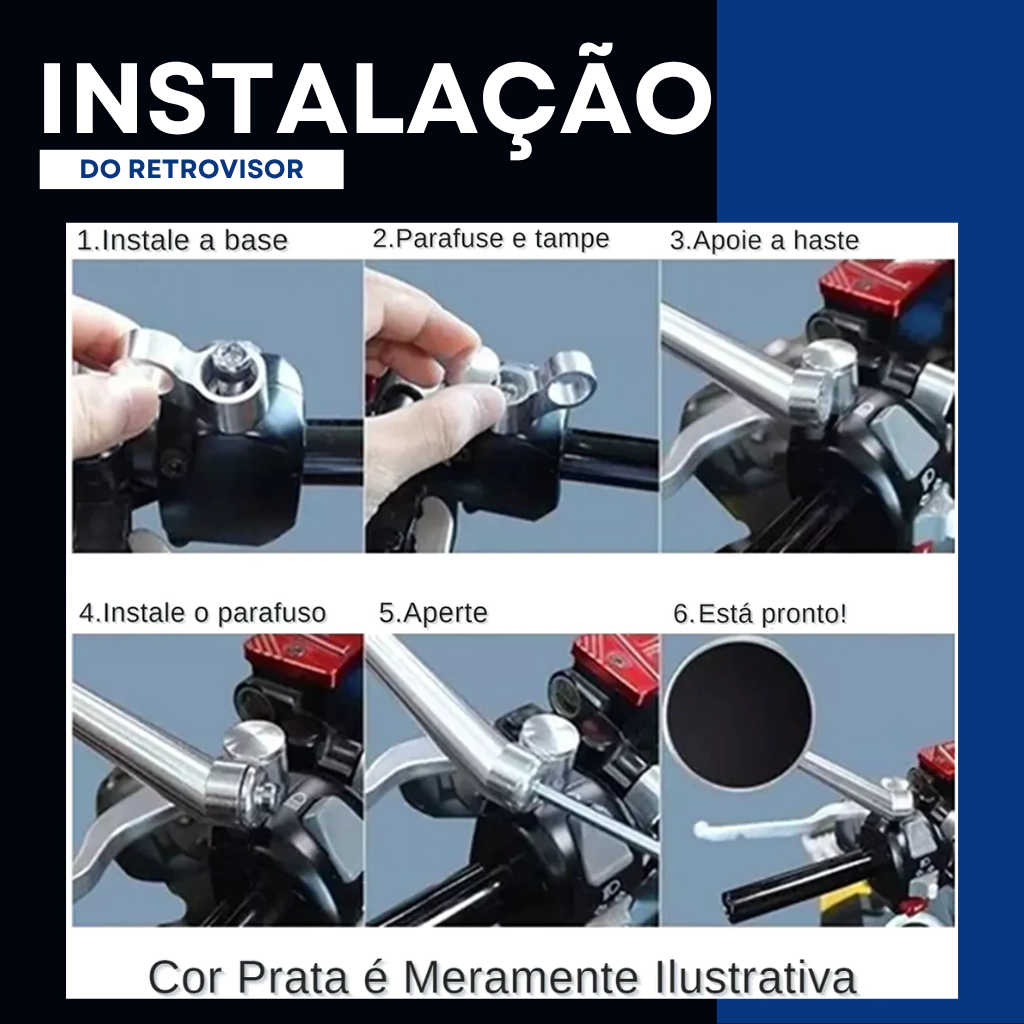 INSTALAÇÃO
DO RETROVISOR

1.Instale a base
2.Parafuse e tampe
3.Apoie a haste

4.Instale o parafuso
5.Aperte
6.Está pronto!

Cor Prata é Meramente Ilustrativa