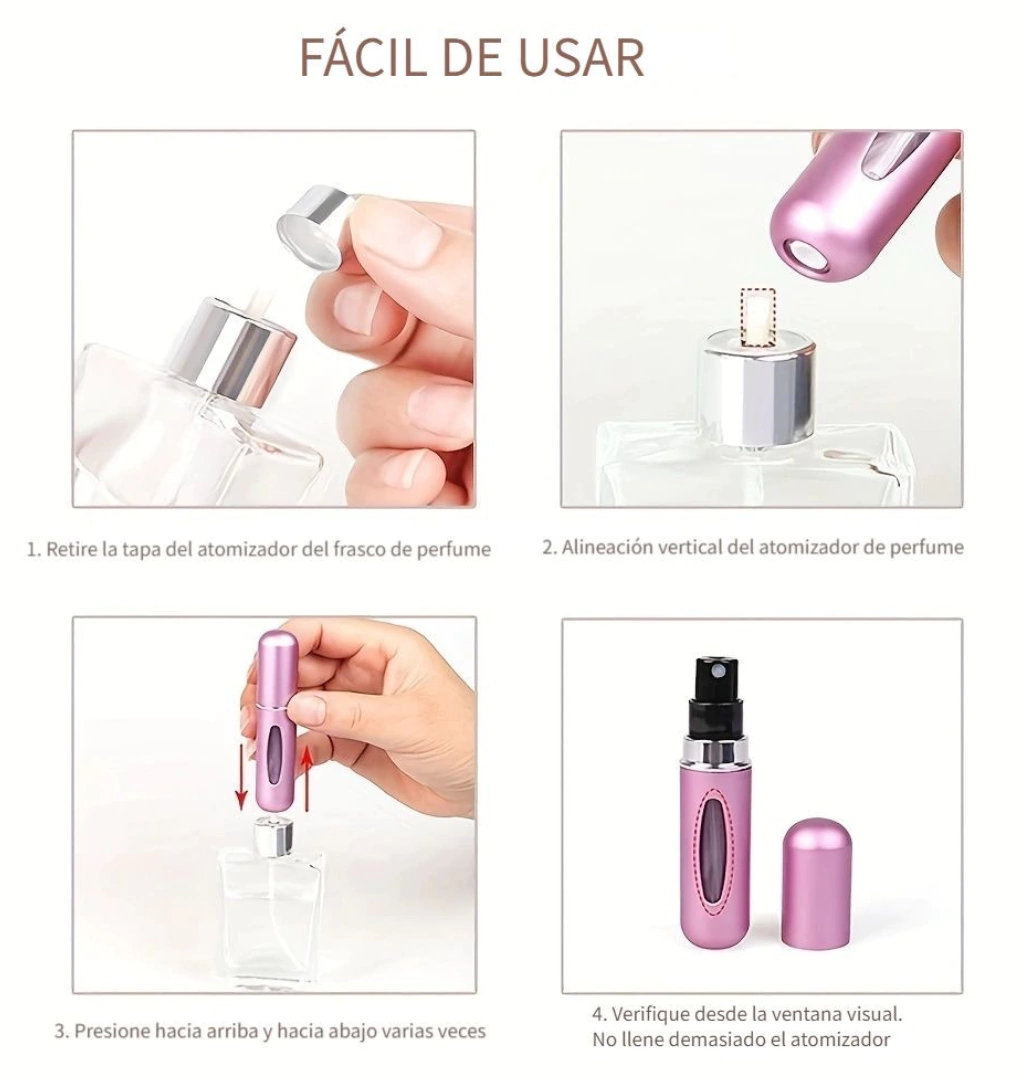 FÁCIL DE USAR

1. Retire la tapa del atomizador del frasco de perfume

2. Alineación vertical del atomizador de perfume

3. Presione hacia arriba y hacia abajo varias veces

4. Verifique desde la ventana visual. No llene demasiado el atomizador