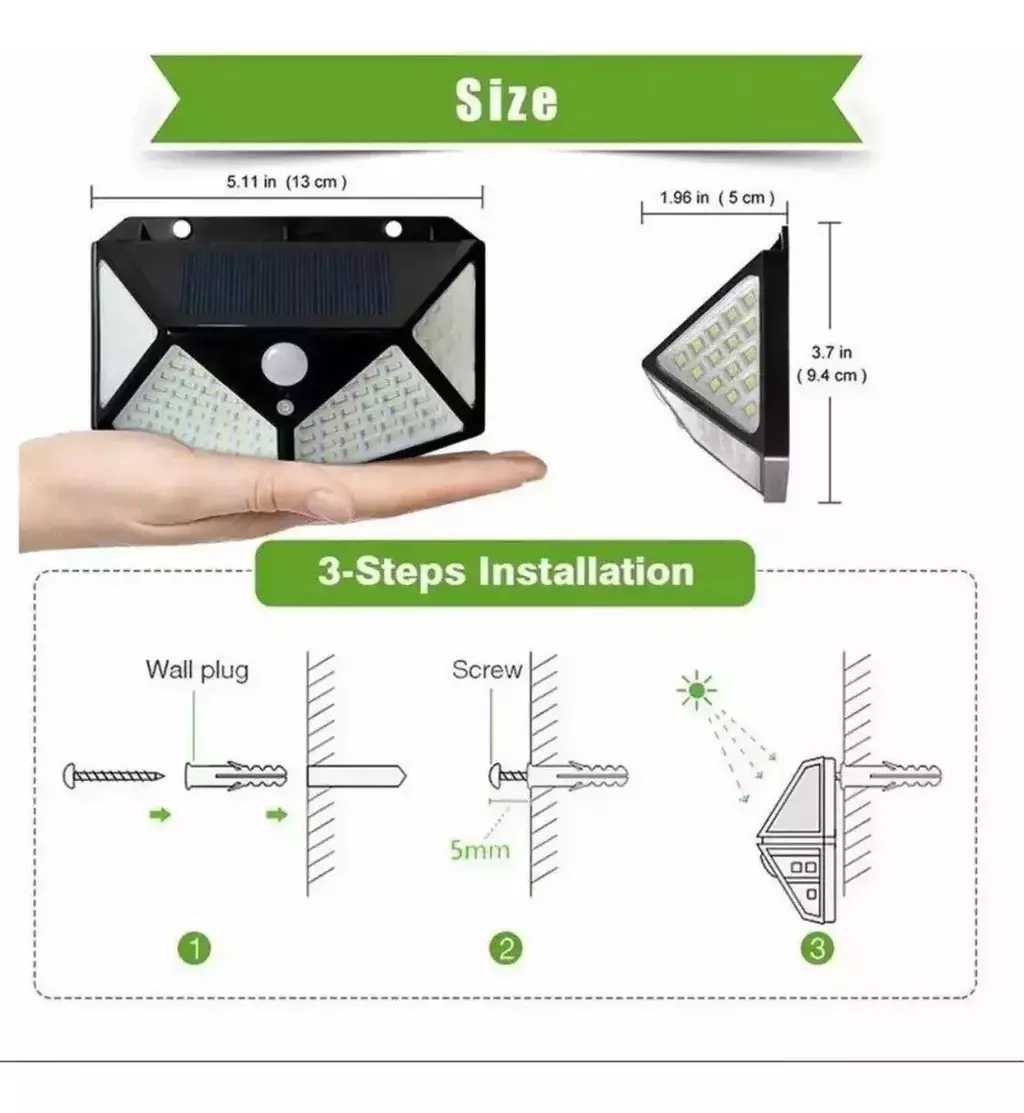 Size

5.11 in (13 cm)

1.96 in (5 cm)

3.7 in (9.4 cm)

3-Steps Installation

Wall plug

Screw

5mm

1

2

3