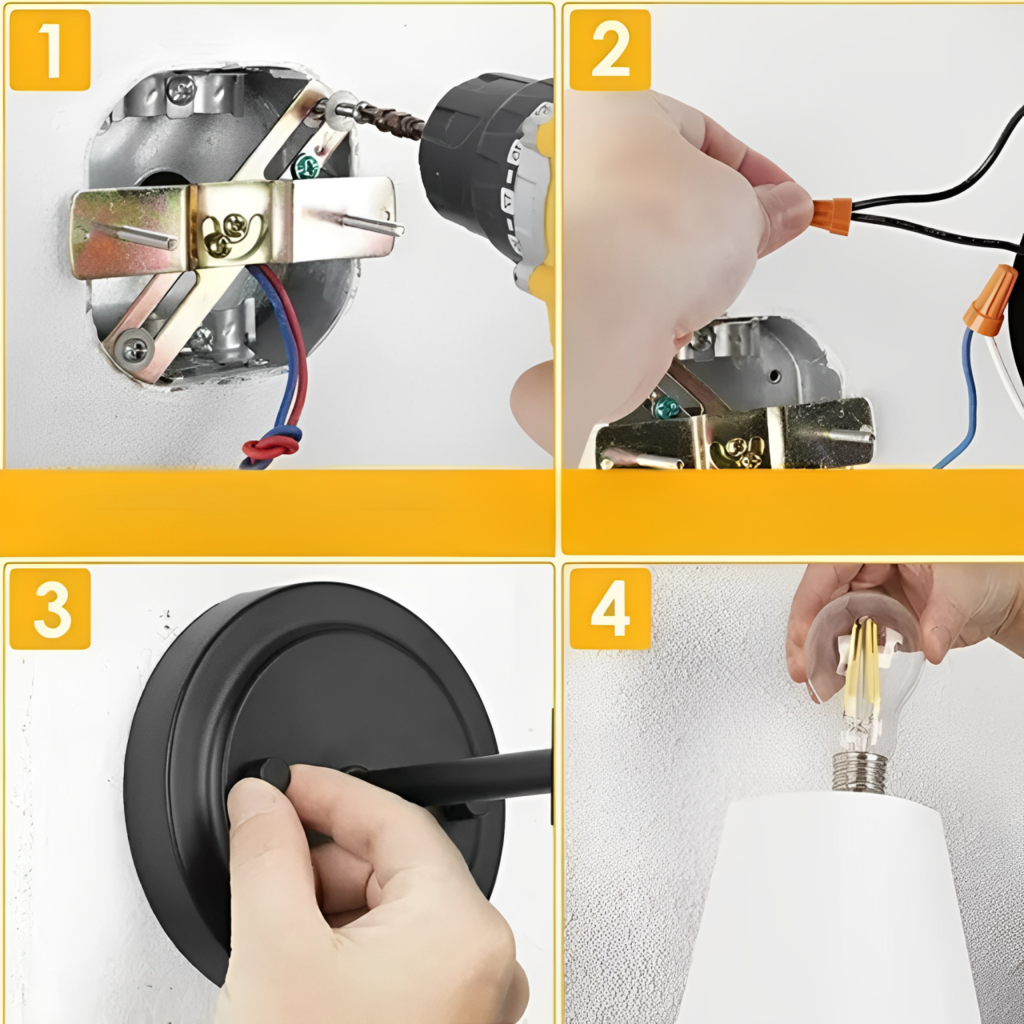 1
2
3
4