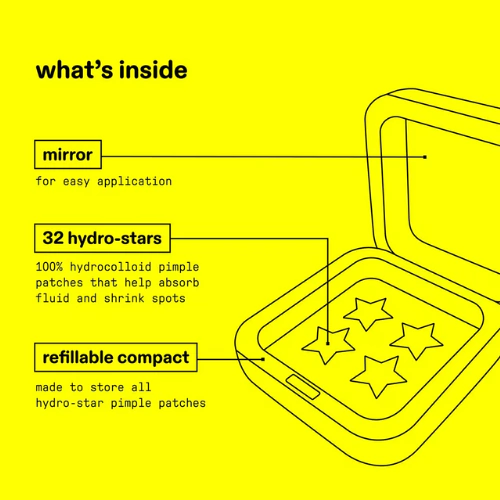 what's inside

mirror

for easy application

32 hydro-stars

100% hydrocolloid pimple patches that help absorb fluid and shrink spots

refillable compact

made to store all hydro-star pimple patches