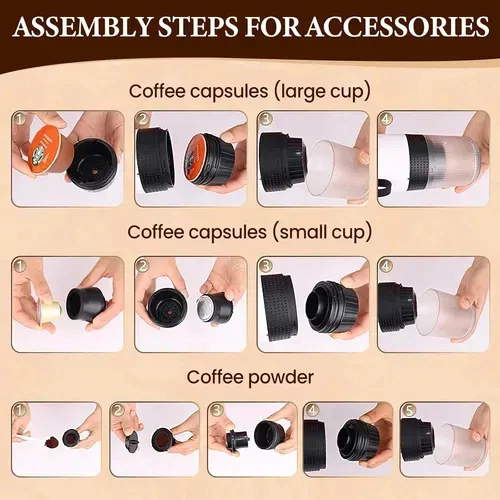 ASSEMBLY STEPS FOR ACCESSORIES

Coffee capsules (large cup)

1 2 3 4

Coffee capsules (small cup)

1 2 3 4

Coffee powder

1 2 3 4 5