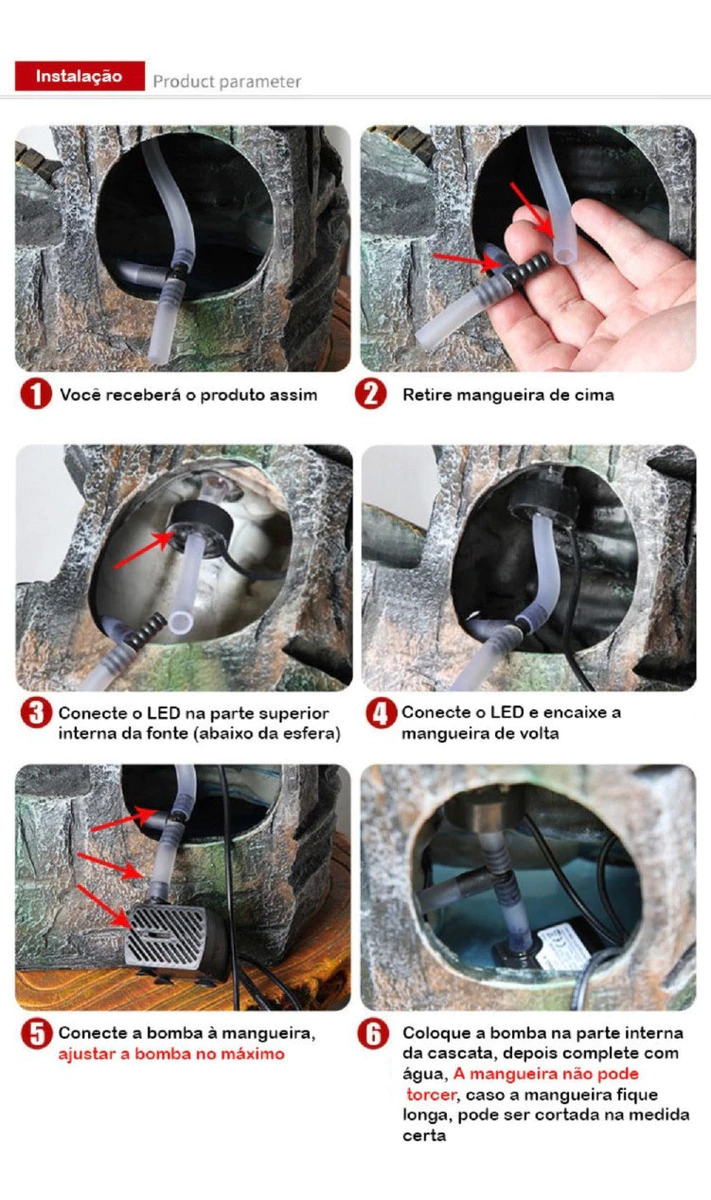 Instalação Product parameter

1 Você receberá o produto assim

2 Retire mangueira de cima

3 Conecte o LED na parte superior interna da fonte (abaixo da esfera)

4 Conecte o LED e encaixe a mangueira de volta

5 Conecte a bomba à mangueira, ajustar a bomba no máximo

6 Coloque a bomba na parte interna da cascata, depois complete com água, A mangueira não pode torcer, caso a mangueira fique longa, pode ser cortada na medida certa