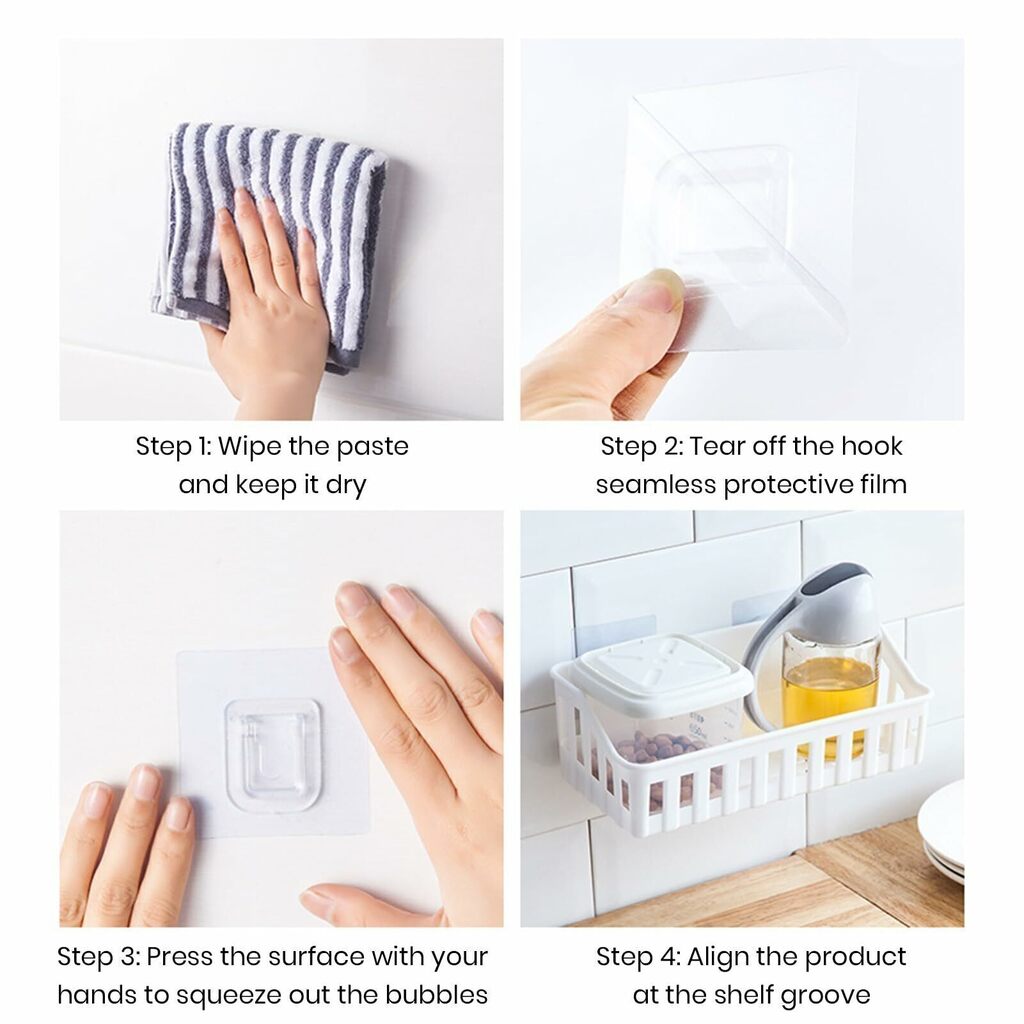 Step 1: Wipe the paste and keep it dry

Step 2: Tear off the hook seamless protective film

Step 3: Press the surface with your hands to squeeze out the bubbles

Step 4: Align the product at the shelf groove