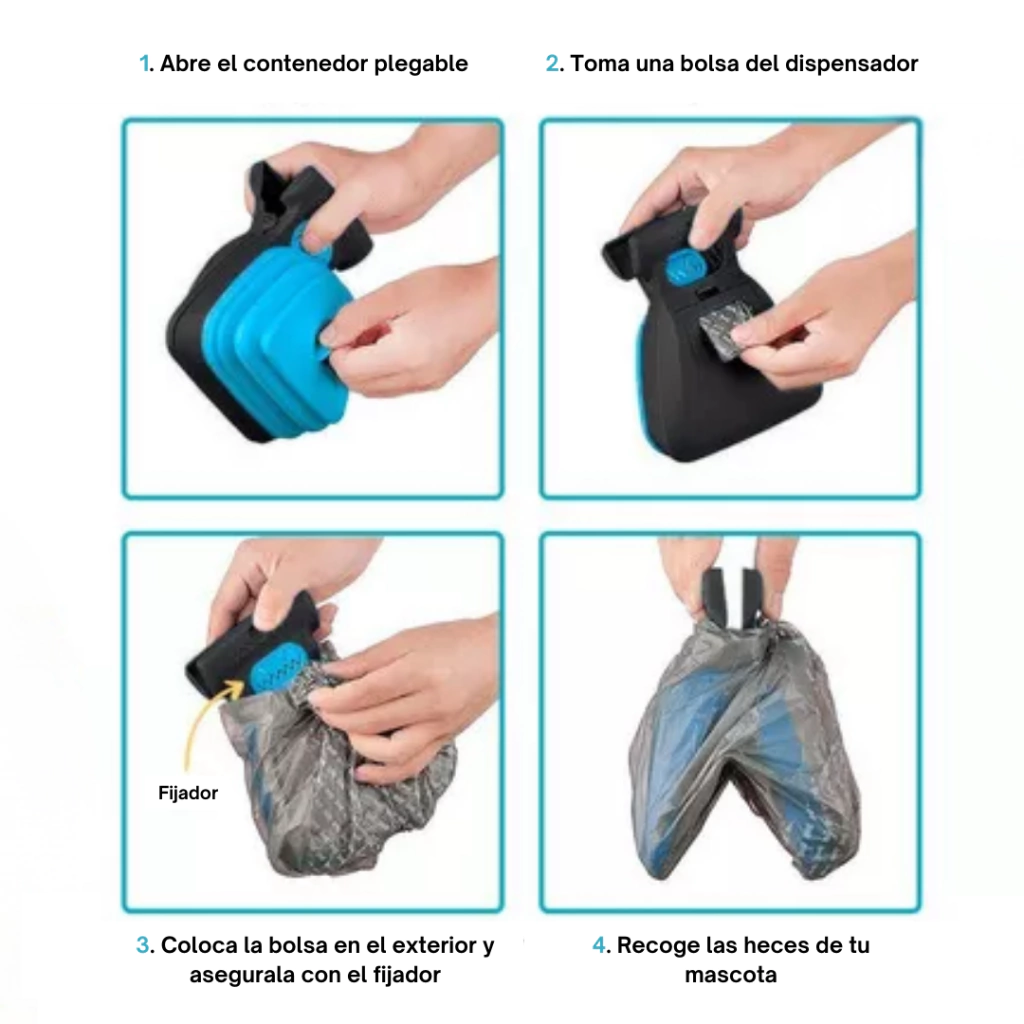 1. Abre el contenedor plegable

2. Toma una bolsa del dispensador

Fijador

3. Coloca la bolsa en el exterior y asegurala con el fijador

4. Recoge las heces de tu mascota