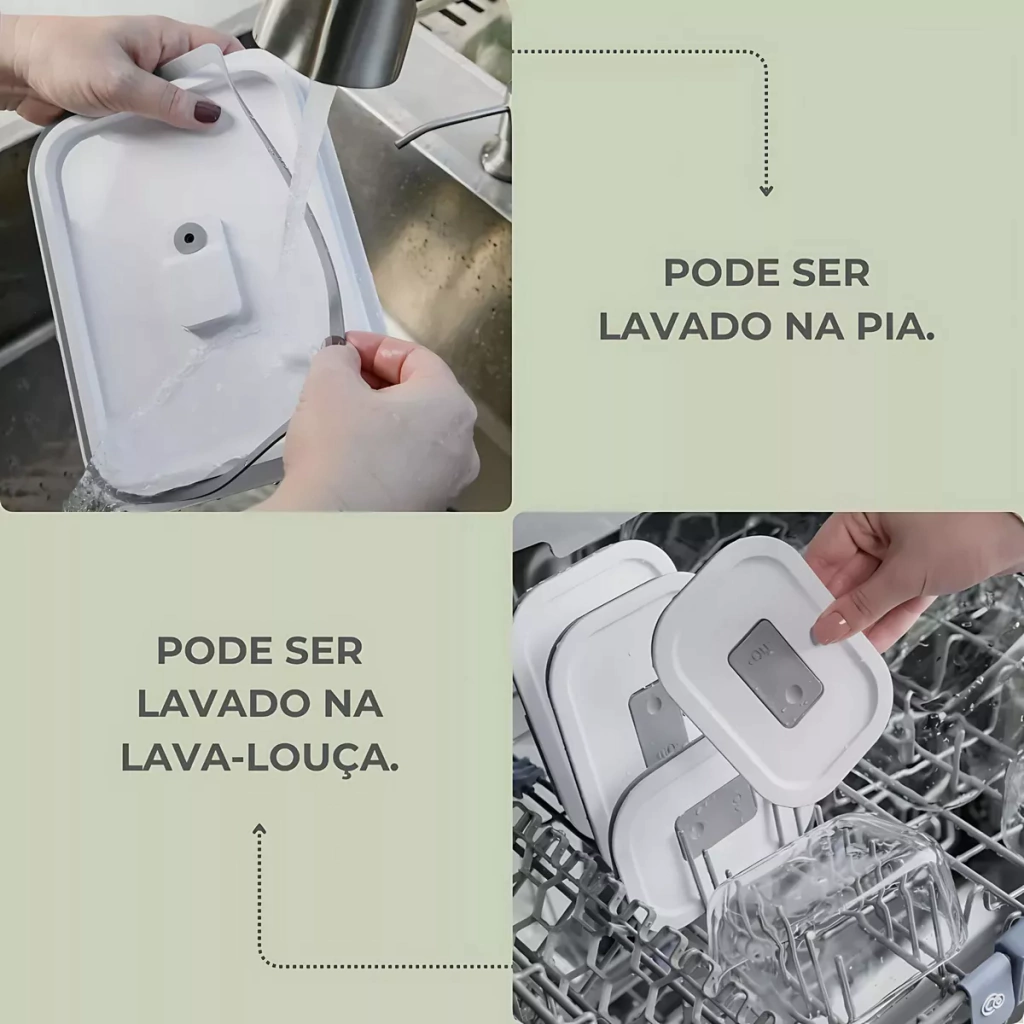 PODE SER LAVADO NA PIA.

PODE SER LAVADO NA LAVA-LOUÇA.