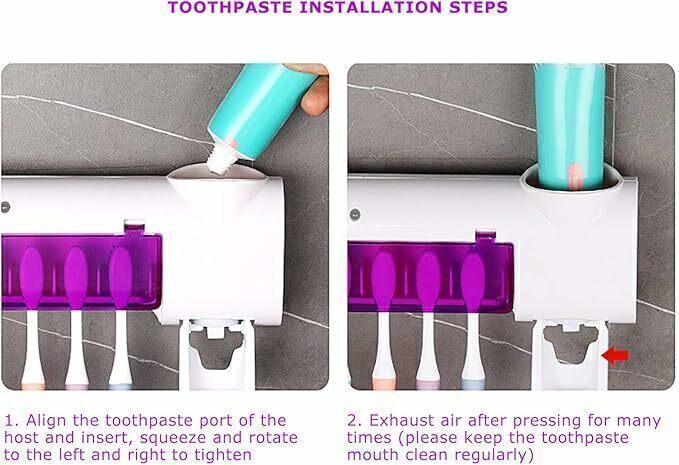 TOOTHPASTE INSTALLATION STEPS

1. Align the toothpaste port of the host and insert, squeeze and rotate to the left and right to tighten

2. Exhaust air after pressing for many times (please keep the toothpaste mouth clean regularly)