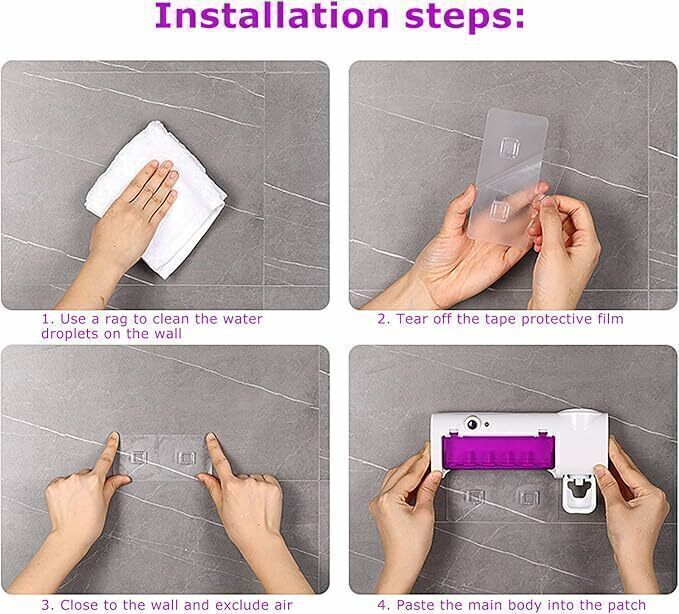 Installation steps:

1. Use a rag to clean the water droplets on the wall

2. Tear off the tape protective film

3. Close to the wall and exclude air

4. Paste the main body into the patch