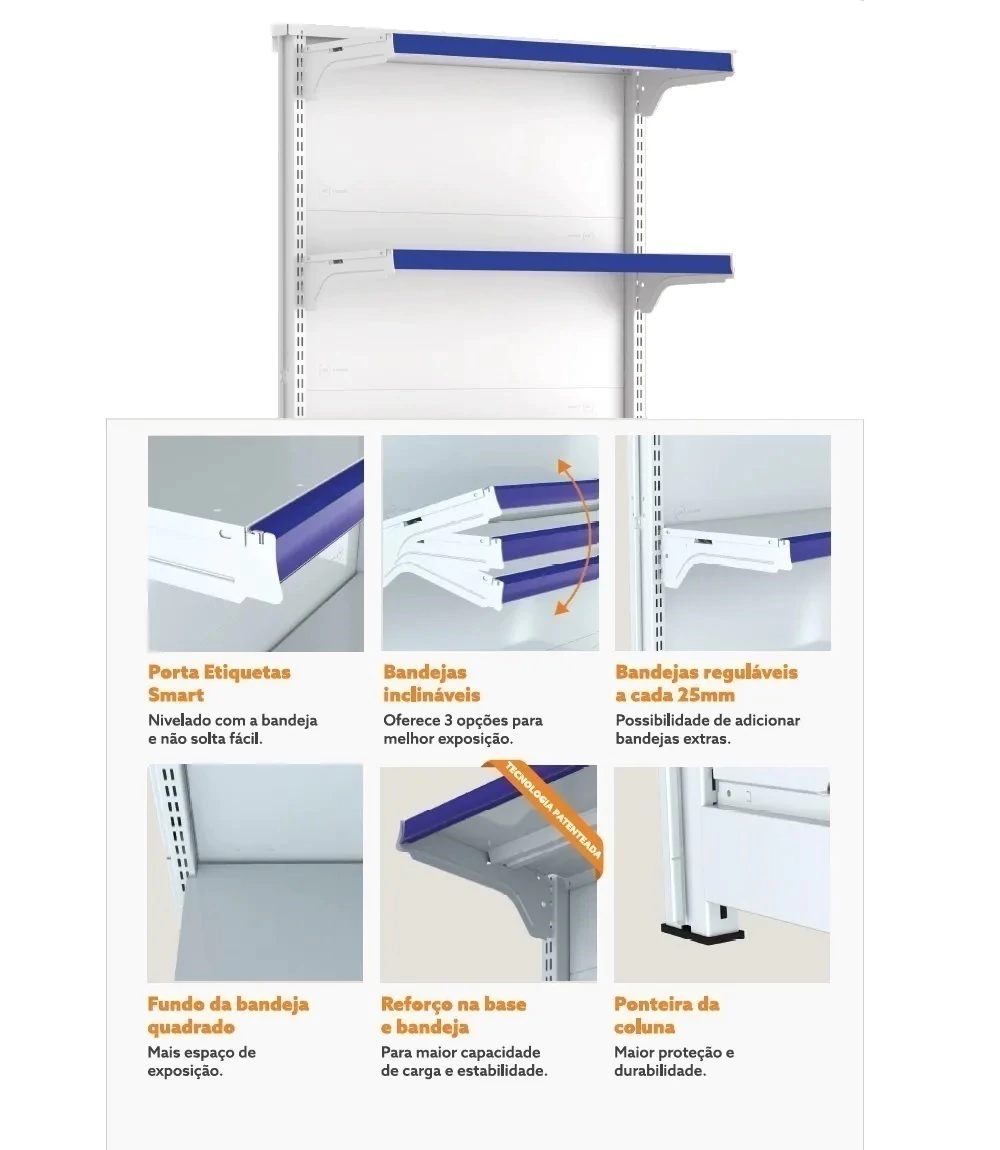 Porta Etiquetas Smart
Nivelado com a bandeja e não solta fácil.

Bandejas inclináveis
Oferece 3 opções para melhor exposição.

Bandejas reguláveis a cada 25mm
Possibilidade de adicionar bandejas extras.

Fundo da bandeja quadrado
Mais espaço de exposição.

TECNOLOGIA PATENTEADA

Reforço na base e bandeja
Para maior capacidade de carga e estabilidade.

Ponteira da coluna
Maior proteção e durabilidade.