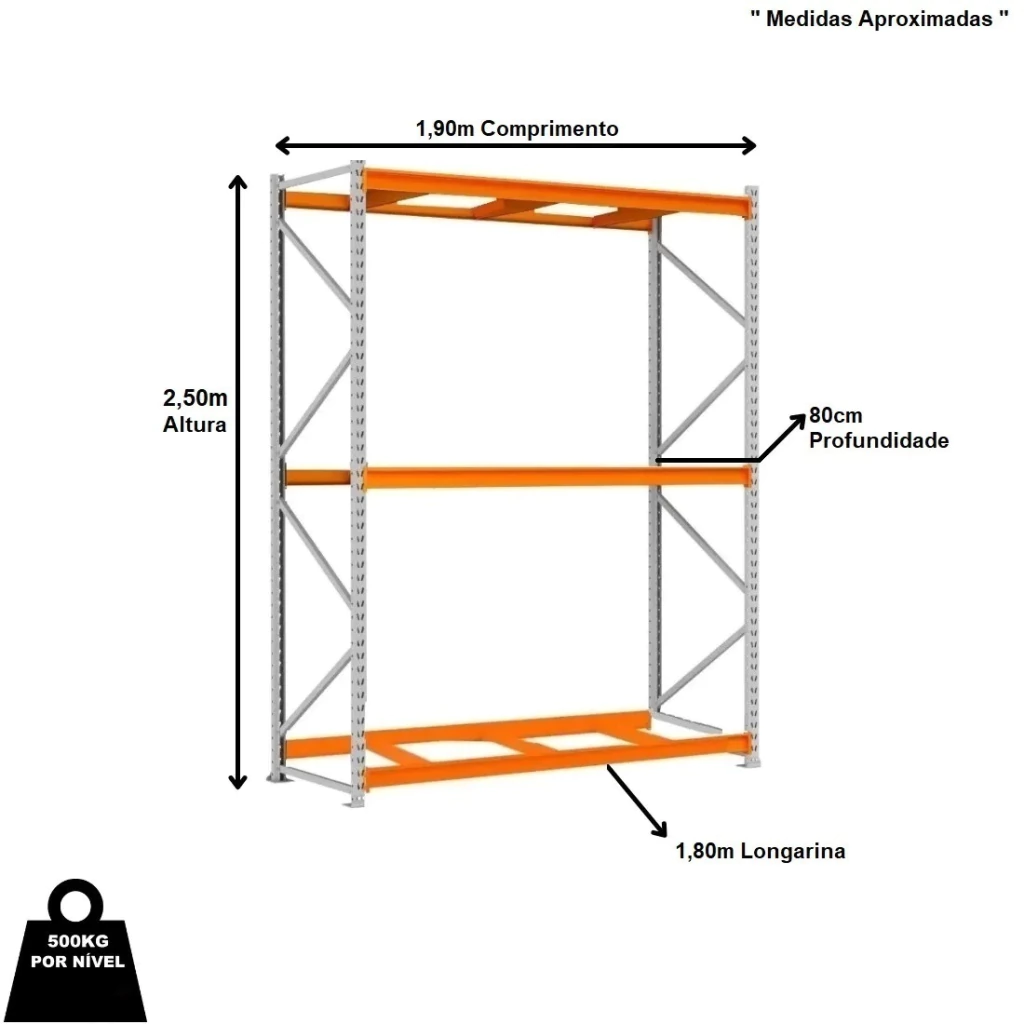 " Medidas Aproximadas "

1,90m Comprimento

2,50m
Altura

80cm
Profundidade

1,80m Longarina

500KG
POR NÍVEL