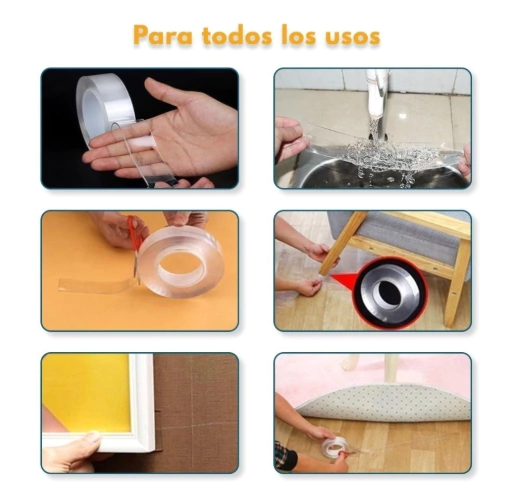 Para todos los usos