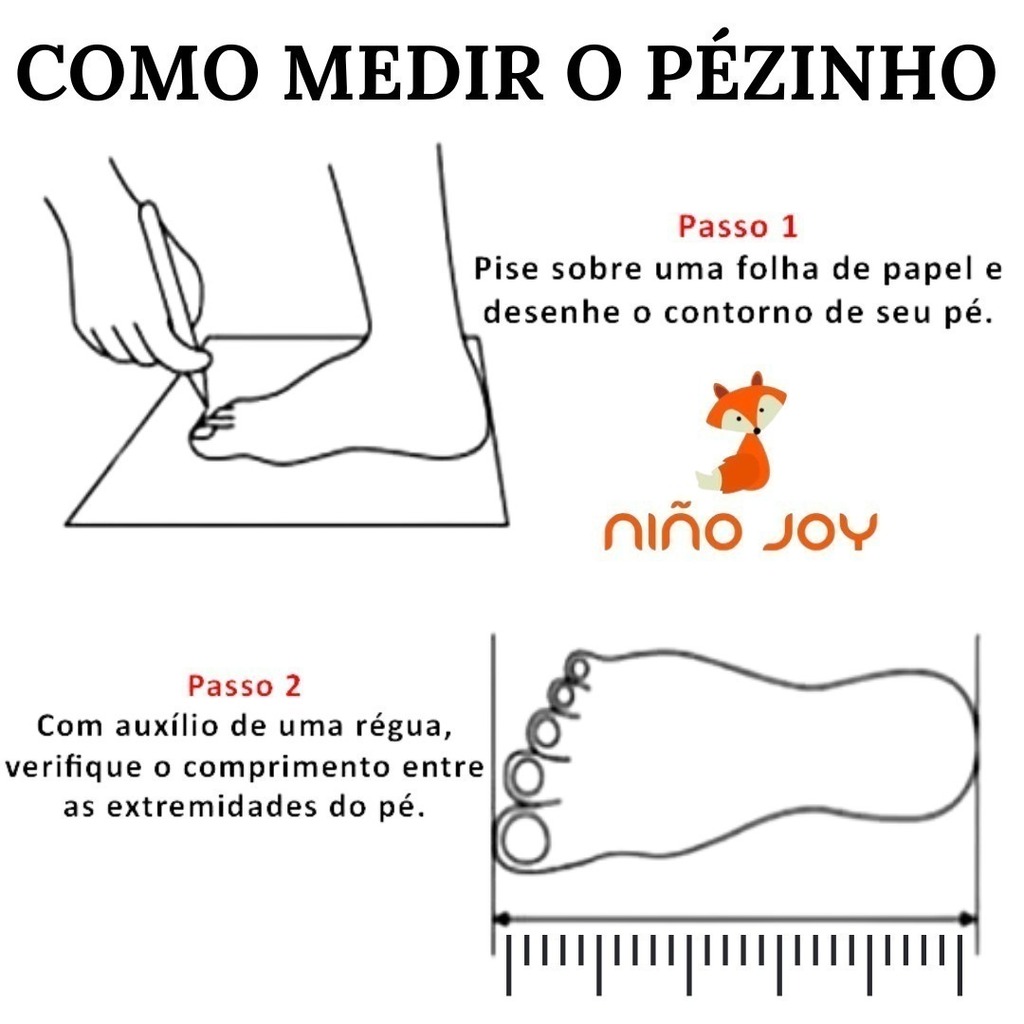 COMO MEDIR O PÉZINHO

Passo 1
Pise sobre uma folha de papel e desenhe o contorno de seu pé.

NIÑO JOY

Passo 2
Com auxílio de uma régua, verifique o comprimento entre as extremidades do pé.