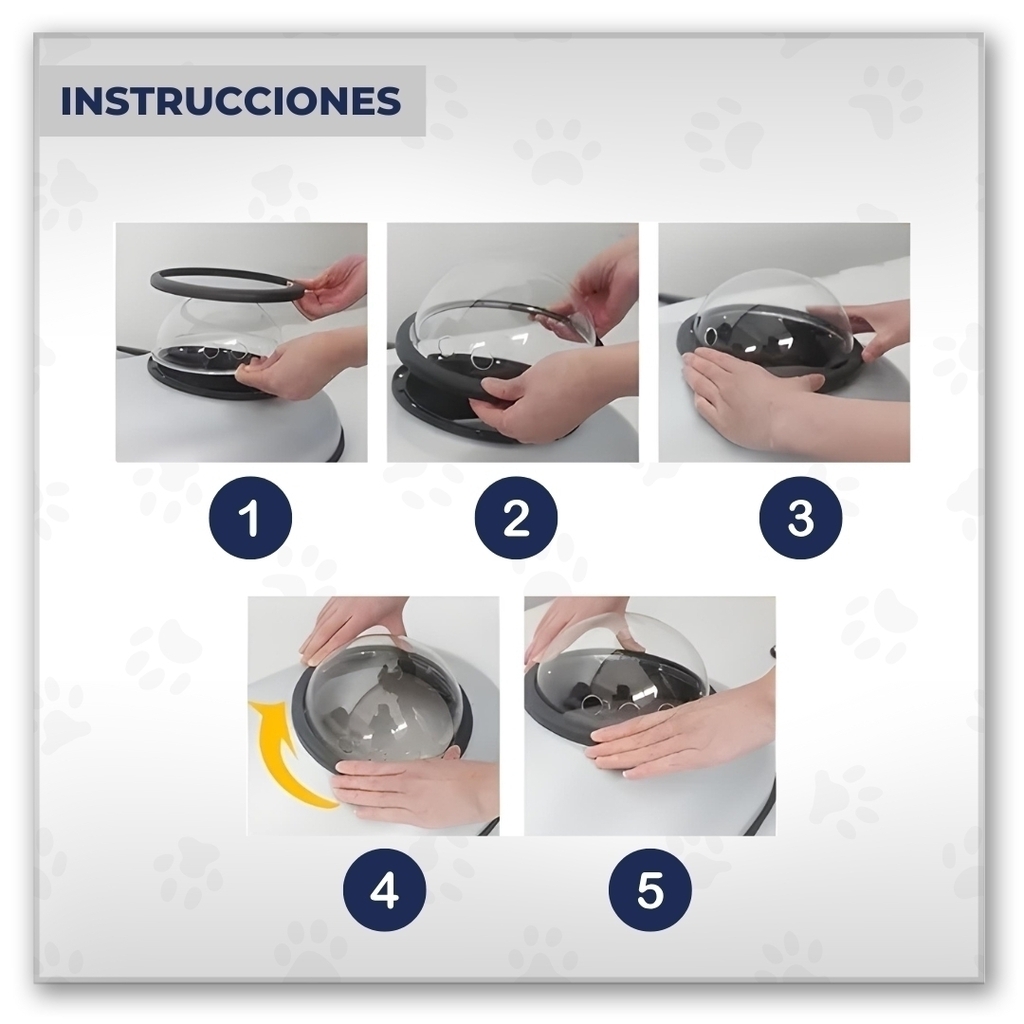 INSTRUCCIONES

1

2

3

4

5