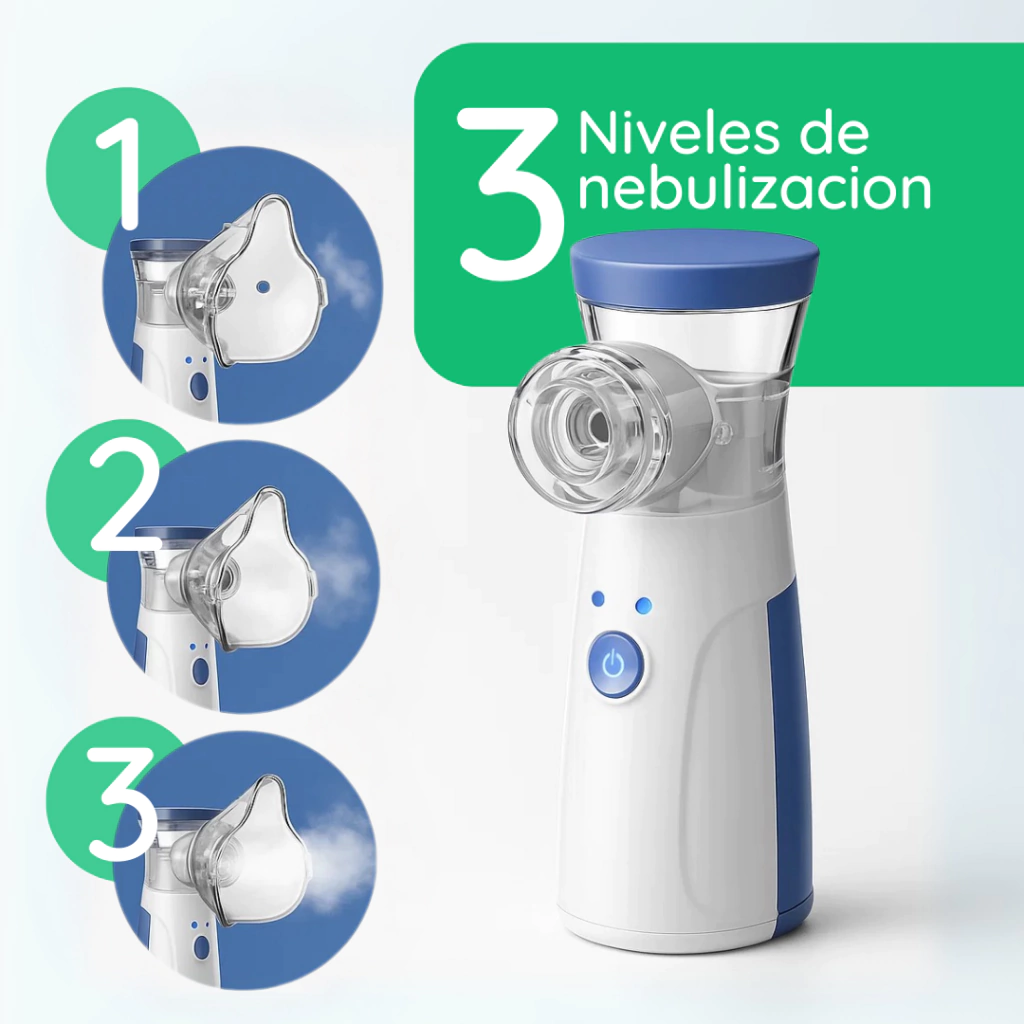 3 Niveles de nebulizacion

1

2

3