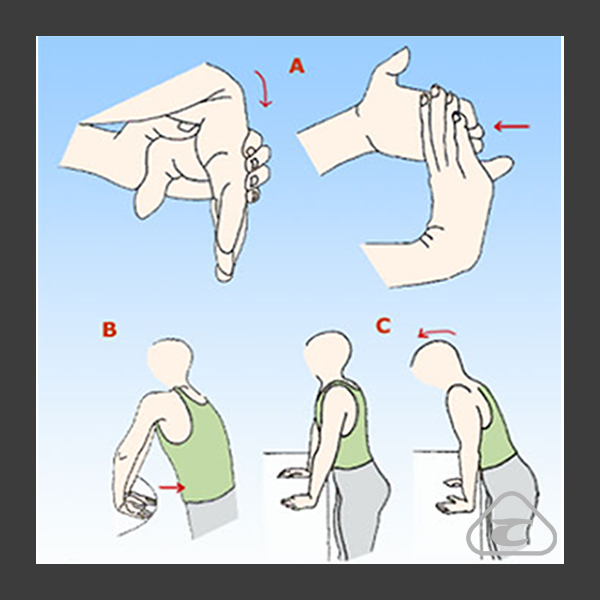 A

B

C